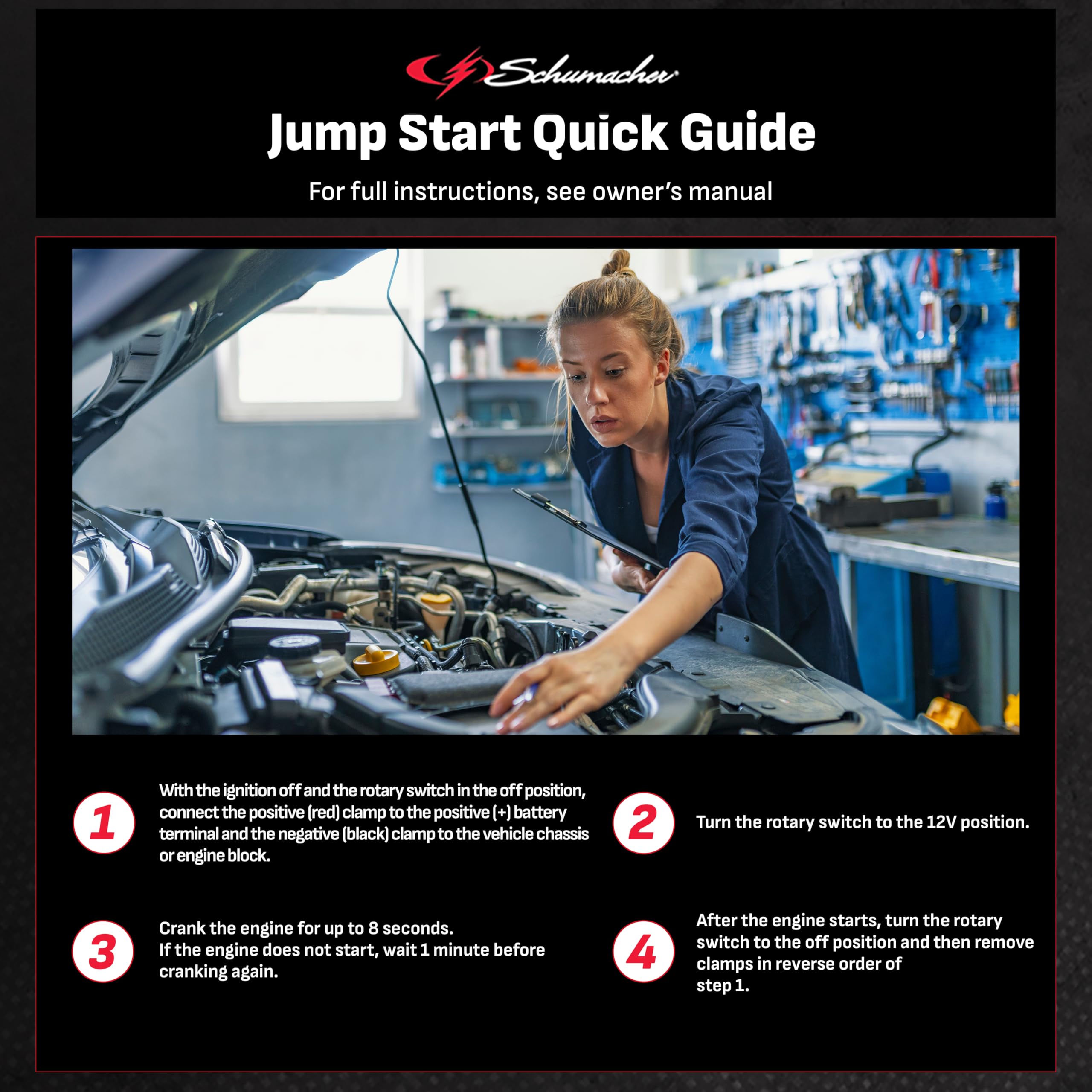 Schumacher

Jump Start Quick Guide

For full instructions, see owner's manual

1

With the ignition off and the rotary switch in the off position, connect the positive (red) clamp to the positive (+) battery terminal and the negative (black) clamp to the vehicle chassis or engine block.

2

Turn the rotary switch to the 12V position.

3

Crank the engine for up to 8 seconds.
If the engine does not start, wait 1 minute before cranking again.

4

After the engine starts, turn the rotary switch to the off position and then remove clamps in reverse order of step 1.