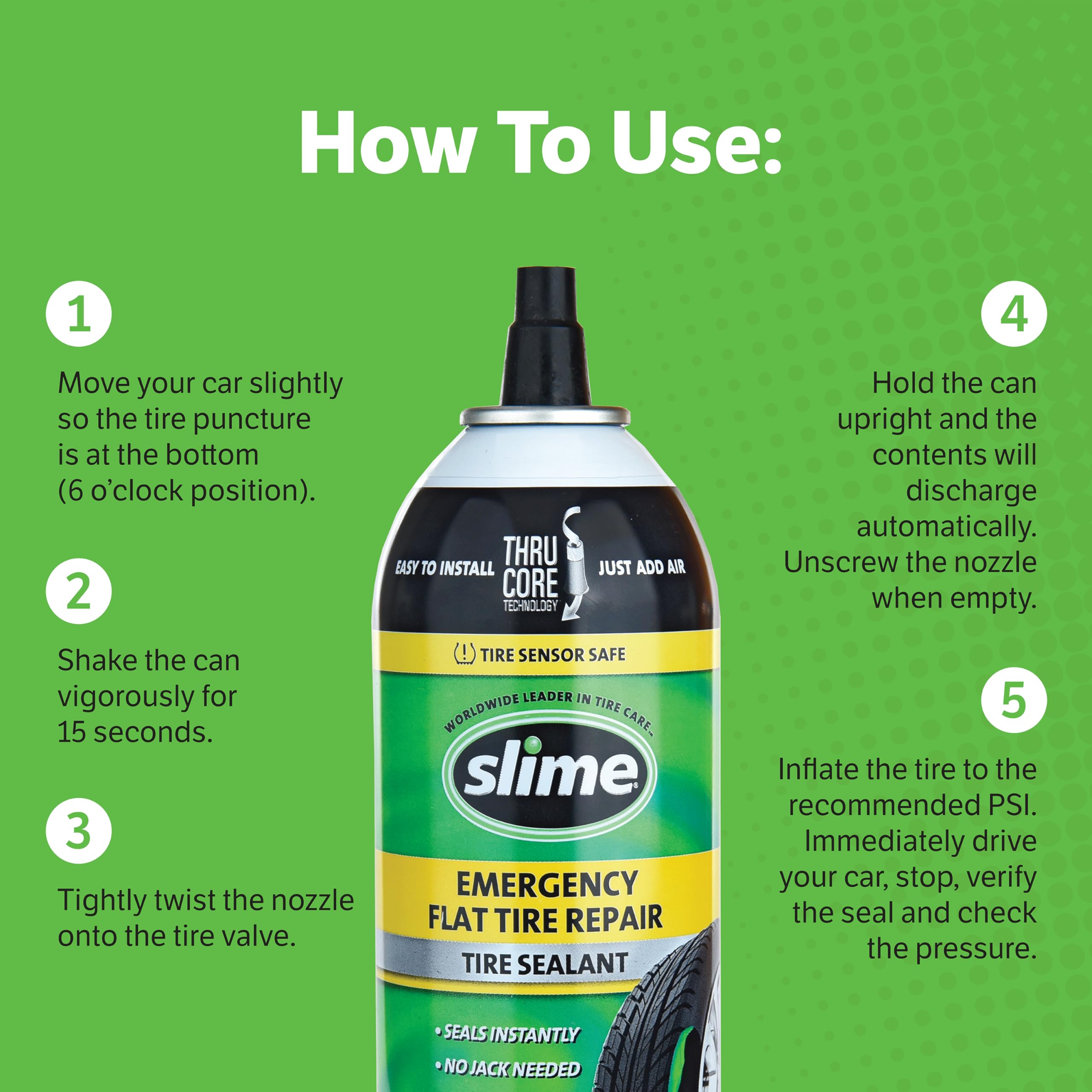 How To Use:

1

Move your car slightly so the tire puncture is at the bottom (6 o'clock position).

2

Shake the can vigorously for 15 seconds.

3

Tightly twist the nozzle onto the tire valve.

EASY TO INSTALL

THRU CORE TECHNOLOGY

JUST ADD AIR

TIRE SENSOR SAFE

WORLDWIDE LEADER IN TIRE CARE

slime

EMERGENCY FLAT TIRE REPAIR

TIRE SEALANT

• SEALS INSTANTLY

• NO JACK NEEDED

4

Hold the can upright and the contents will discharge automatically. Unscrew the nozzle when empty.

5

Inflate the tire to the recommended PSI. Immediately drive your car, stop, verify the seal and check the pressure.