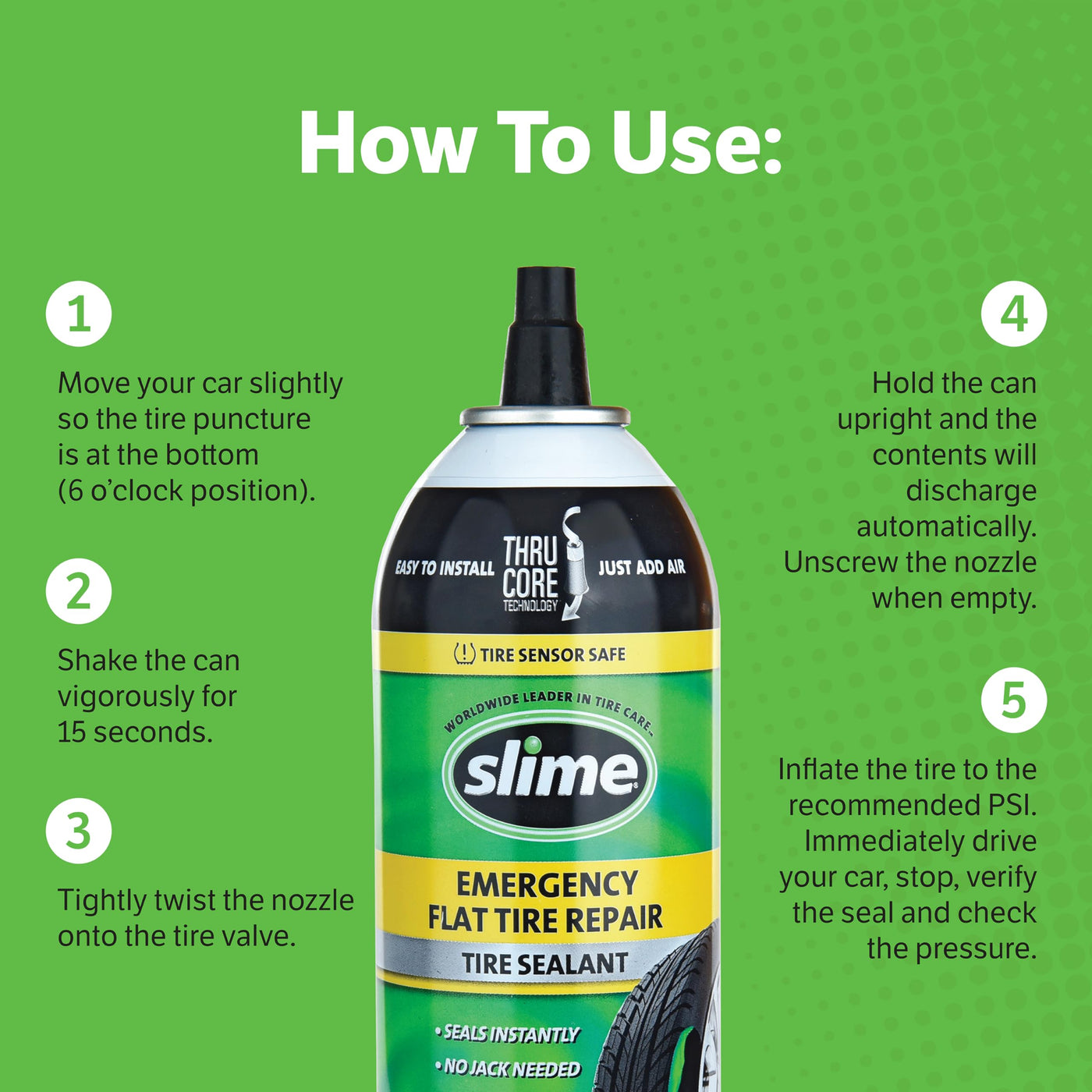 How To Use:

1

Move your car slightly so the tire puncture is at the bottom (6 o'clock position).

2

Shake the can vigorously for 15 seconds.

3

Tightly twist the nozzle onto the tire valve.

EASY TO INSTALL THRU CORE TECHNOLOGY JUST ADD AIR

TIRE SENSOR SAFE

WORLDWIDE LEADER IN TIRE CARE

slime

EMERGENCY FLAT TIRE REPAIR

TIRE SEALANT

• SEALS INSTANTLY

• NO JACK NEEDED

4

Hold the can upright and the contents will discharge automatically. Unscrew the nozzle when empty.

5

Inflate the tire to the recommended PSI. Immediately drive your car, stop, verify the seal and check the pressure.