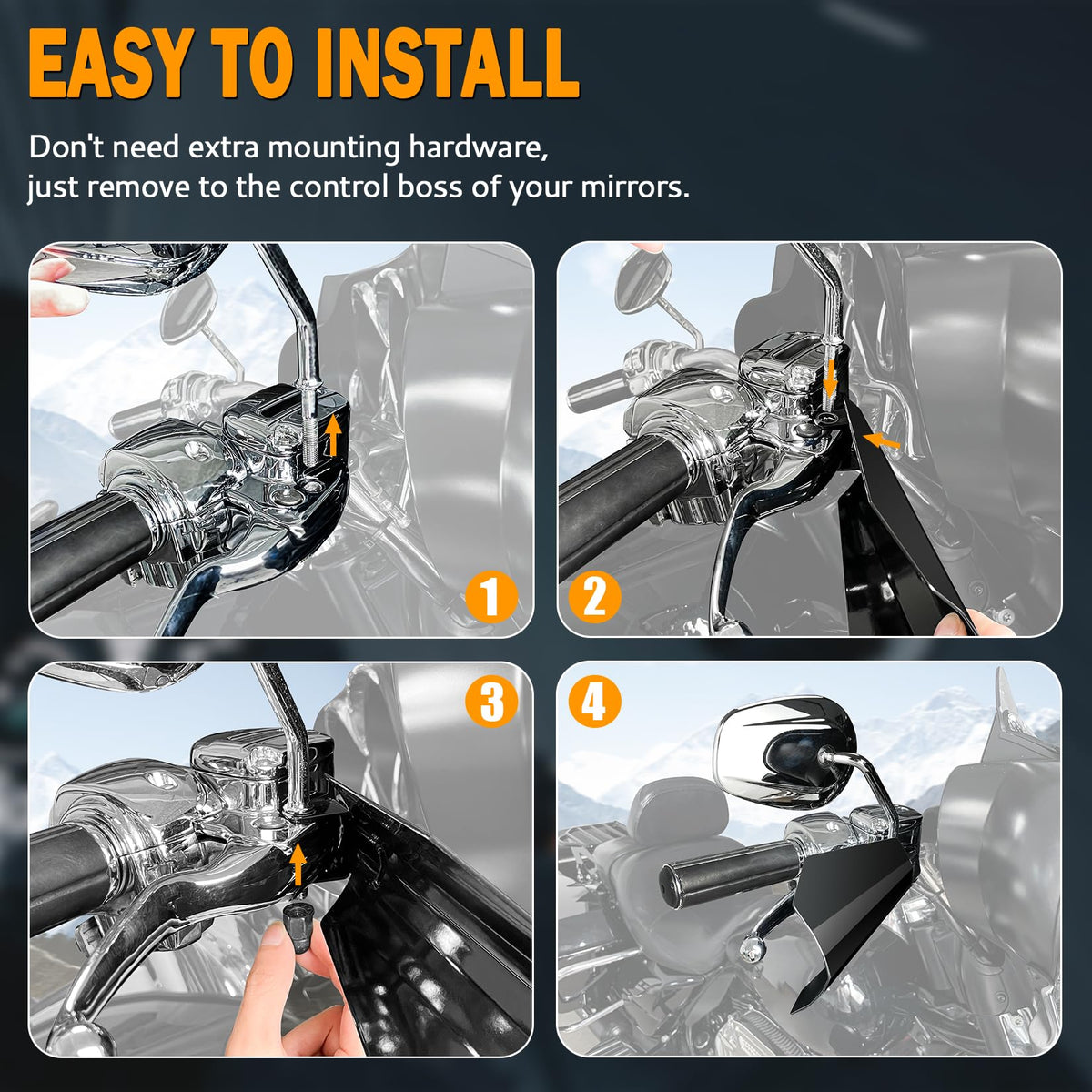 EASY TO INSTALL

Don't need extra mounting hardware, just remove to the control boss of your mirrors.

1

2

3

4