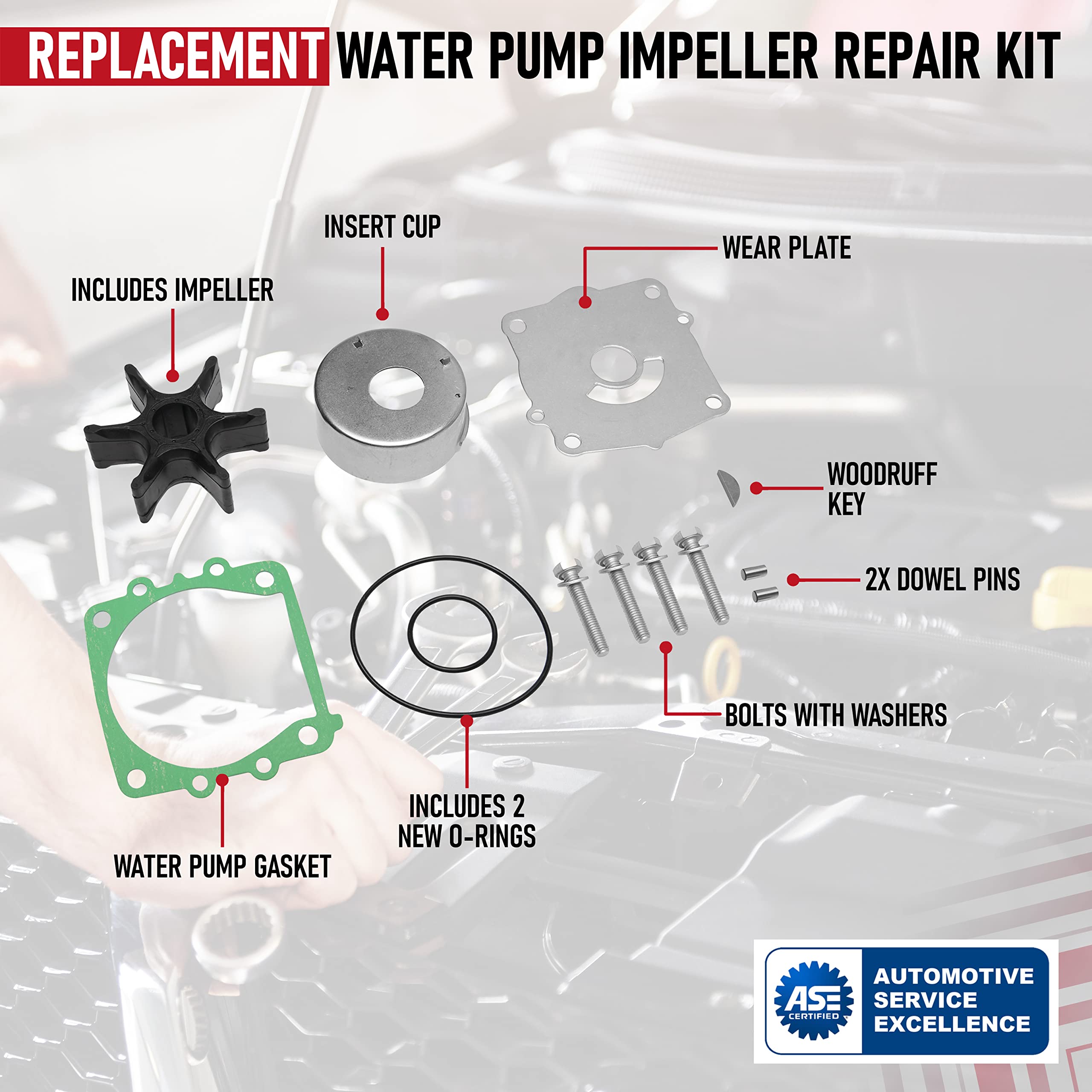 REPLACEMENT WATER PUMP IMPELLER REPAIR KIT

INSERT CUP

WEAR PLATE

INCLUDES IMPELLER

WOODRUFF KEY

2X DOWEL PINS

BOLTS WITH WASHERS

INCLUDES 2 NEW O-RINGS

WATER PUMP GASKET

ASE CERTIFIED

AUTOMOTIVE SERVICE EXCELLENCE