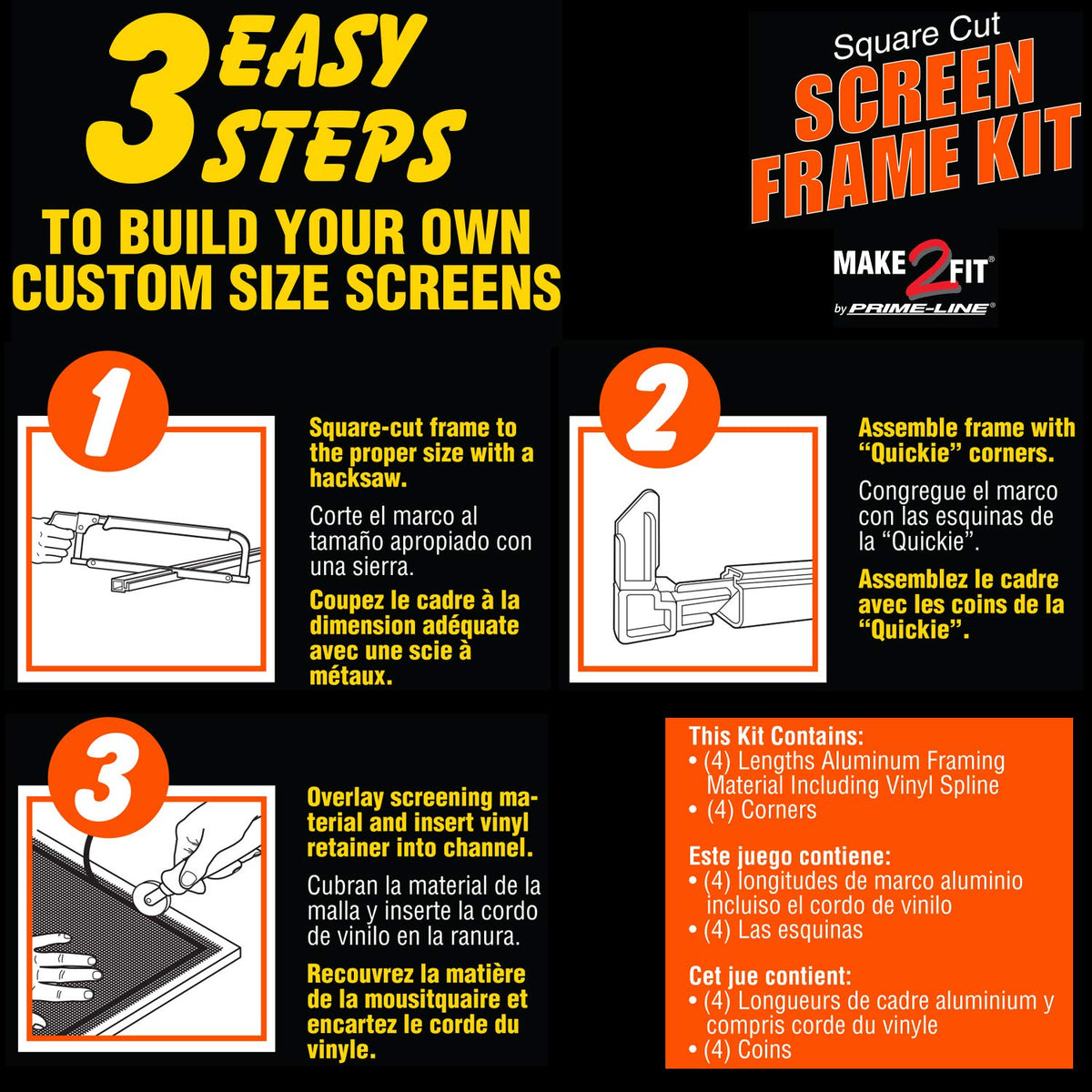 3 EASY STEPS

TO BUILD YOUR OWN CUSTOM SIZE SCREENS

Square Cut
SCREEN FRAME KIT

MAKE 2 FIT®
by PRIME-LINE®

1

Square-cut frame to the proper size with a hacksaw.

Corte el marco al tamaño apropiado con una sierra.

Coupez le cadre à la dimension adéquate avec une scie à métaux.

2

Assemble frame with "Quickie" corners.

Congregue el marco con las esquinas de la "Quickie".

Assemblez le cadre avec les coins de la "Quickie".

3

Overlay screening material and insert vinyl retainer into channel.

Cubran la material de la malla y inserte la cordo de vinilo en la ranura.

Recouvrez la matière de la mousitquaire et encartez le corde du vinyle.

This Kit Contains:
• (4) Lengths Aluminum Framing Material Including Vinyl Spline
• (4) Corners

Este juego contiene:
• (4) longitudes de marco aluminio incluiso el cordo de vinilo
• (4) Las esquinas

Cet jue contient:
• (4) Longueurs de cadre aluminium y compris corde du vinyle
• (4) Coins