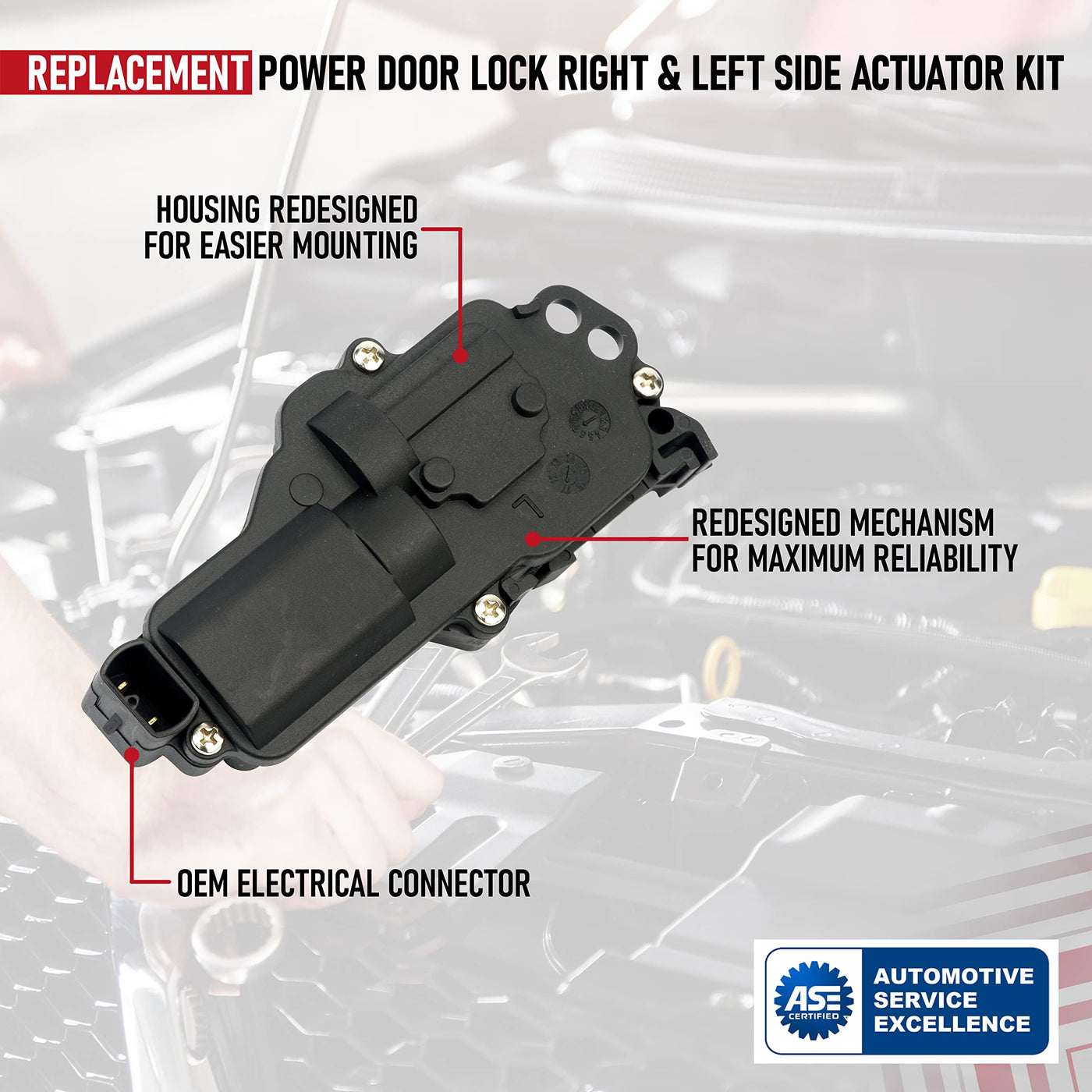 REPLACEMENT POWER DOOR LOCK RIGHT & LEFT SIDE ACTUATOR KIT

HOUSING REDESIGNED FOR EASIER MOUNTING

L

REDESIGNED MECHANISM FOR MAXIMUM RELIABILITY

OEM ELECTRICAL CONNECTOR

ASE CERTIFIED

AUTOMOTIVE SERVICE EXCELLENCE