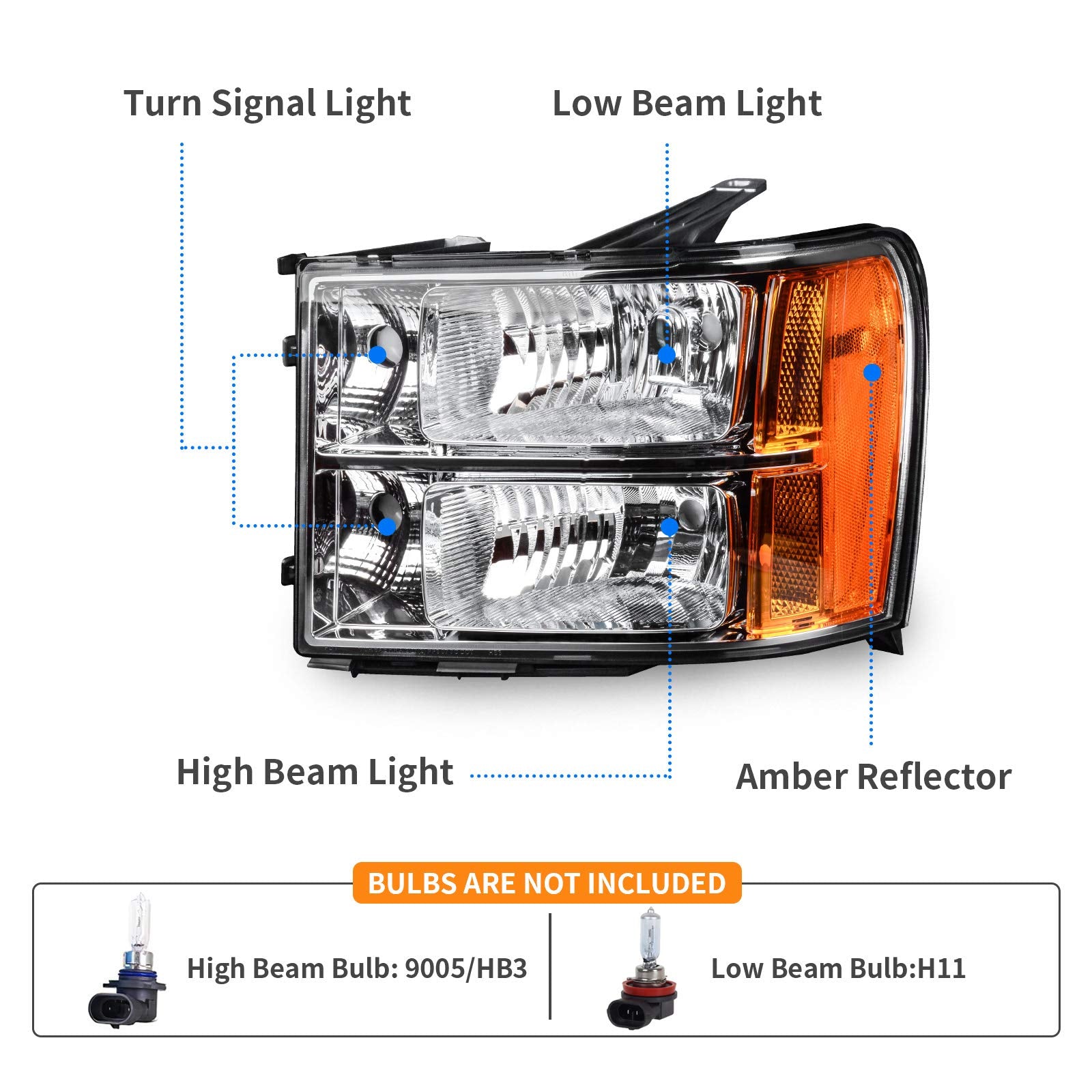 Turn Signal Light

Low Beam Light

High Beam Light

Amber Reflector

BULBS ARE NOT INCLUDED

High Beam Bulb: 9005/HB3

Low Beam Bulb:H11