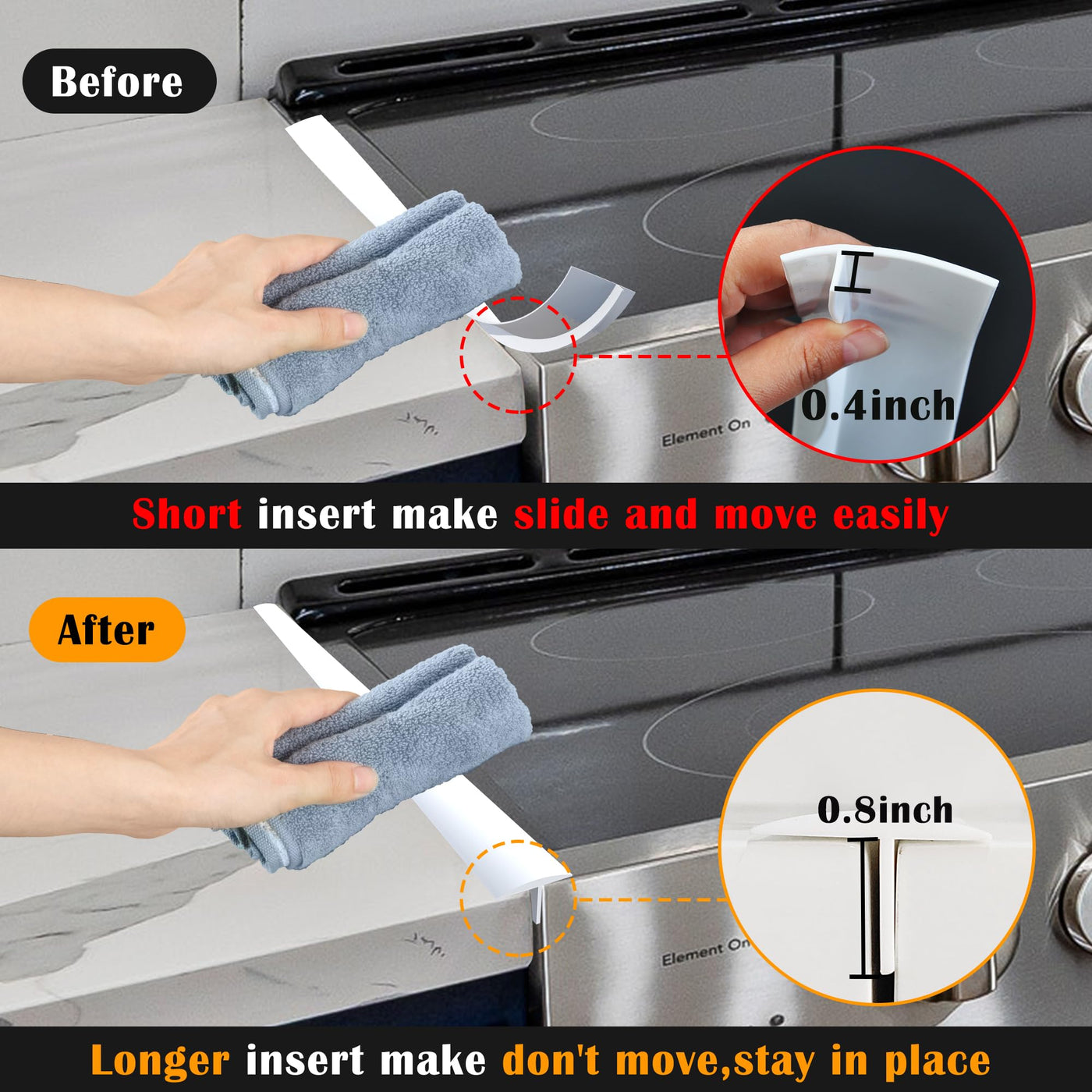 Before

Element On

0.4inch

Short insert make slide and move easily

After

Element On

0.8inch

Longer insert make don't move,stay in place