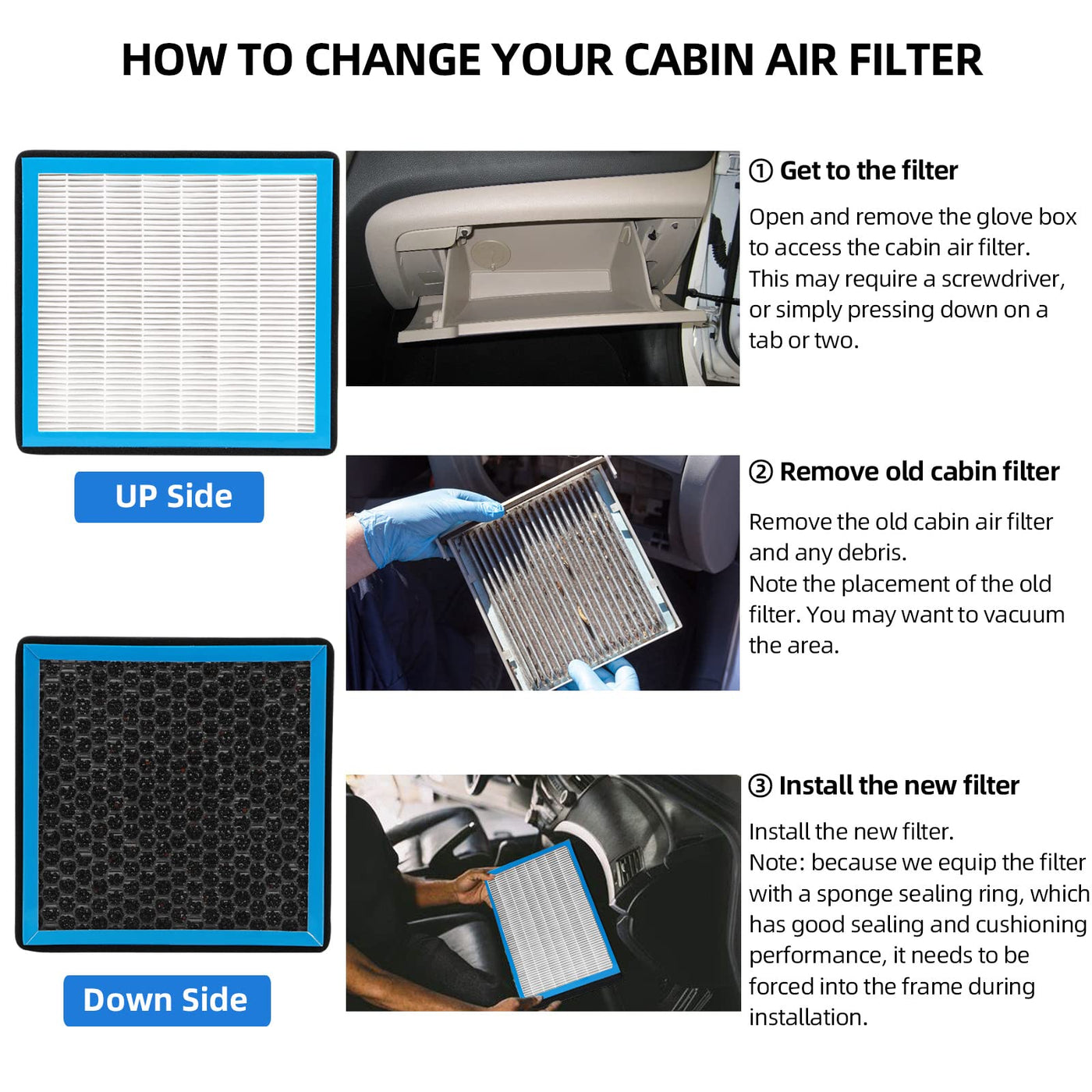 HOW TO CHANGE YOUR CABIN AIR FILTER

UP Side

Down Side

① Get to the filter

Open and remove the glove box to access the cabin air filter. This may require a screwdriver, or simply pressing down on a tab or two.

② Remove old cabin filter

Remove the old cabin air filter and any debris. Note the placement of the old filter. You may want to vacuum the area.

③ Install the new filter

Install the new filter. Note: because we equip the filter with a sponge sealing ring, which has good sealing and cushioning performance, it needs to be forced into the frame during installation.