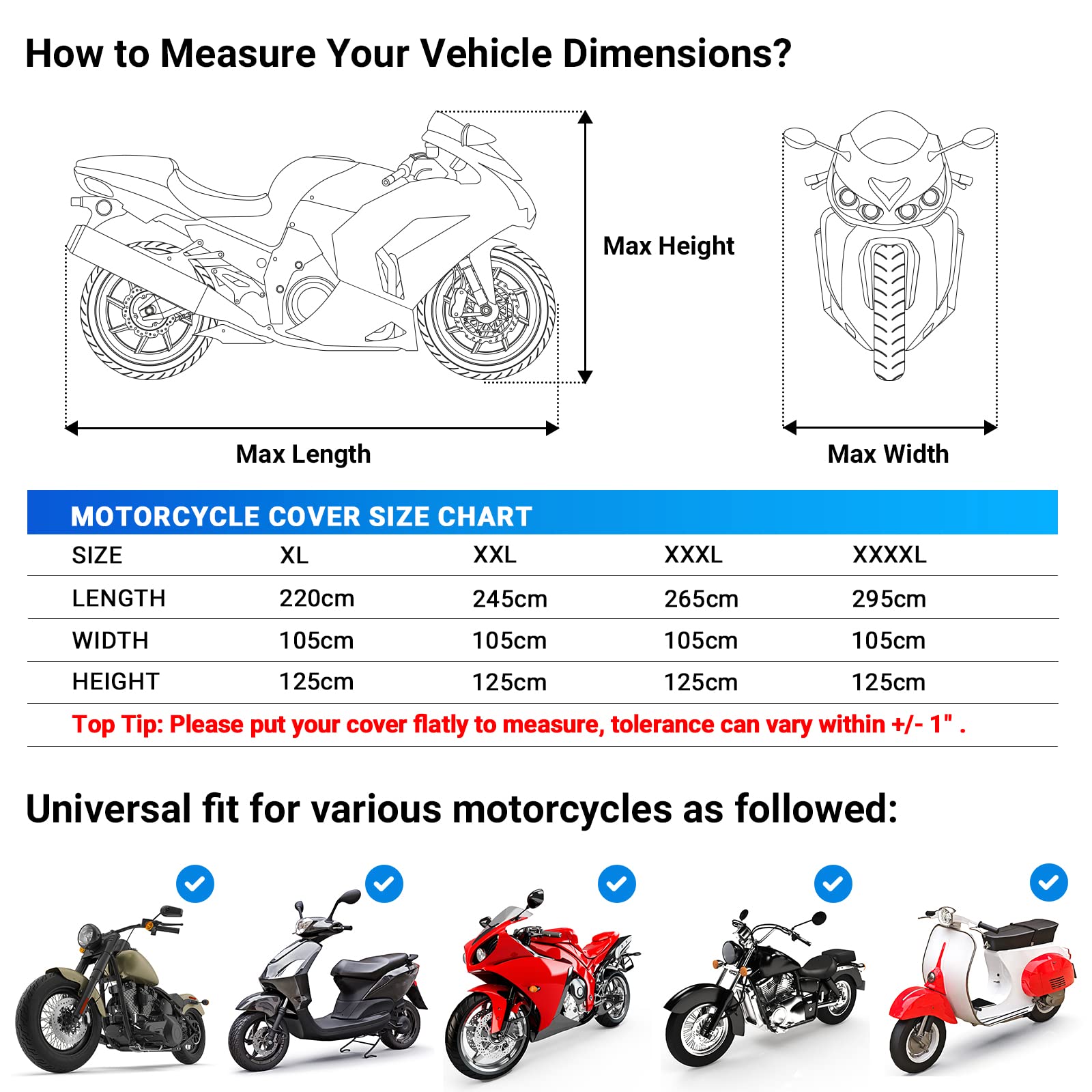 How to Measure Your Vehicle Dimensions?

Max Height

Max Length

Max Width

MOTORCYCLE COVER SIZE CHART

| SIZE | XL | XXL | XXXL | XXXXL |
|---|---|---|---|---|
| LENGTH | 220cm | 245cm | 265cm | 295cm |
| WIDTH | 105cm | 105cm | 105cm | 105cm |
| HEIGHT | 125cm | 125cm | 125cm | 125cm |

Top Tip: Please put your cover flatly to measure, tolerance can vary within +/- 1" .

Universal fit for various motorcycles as followed: