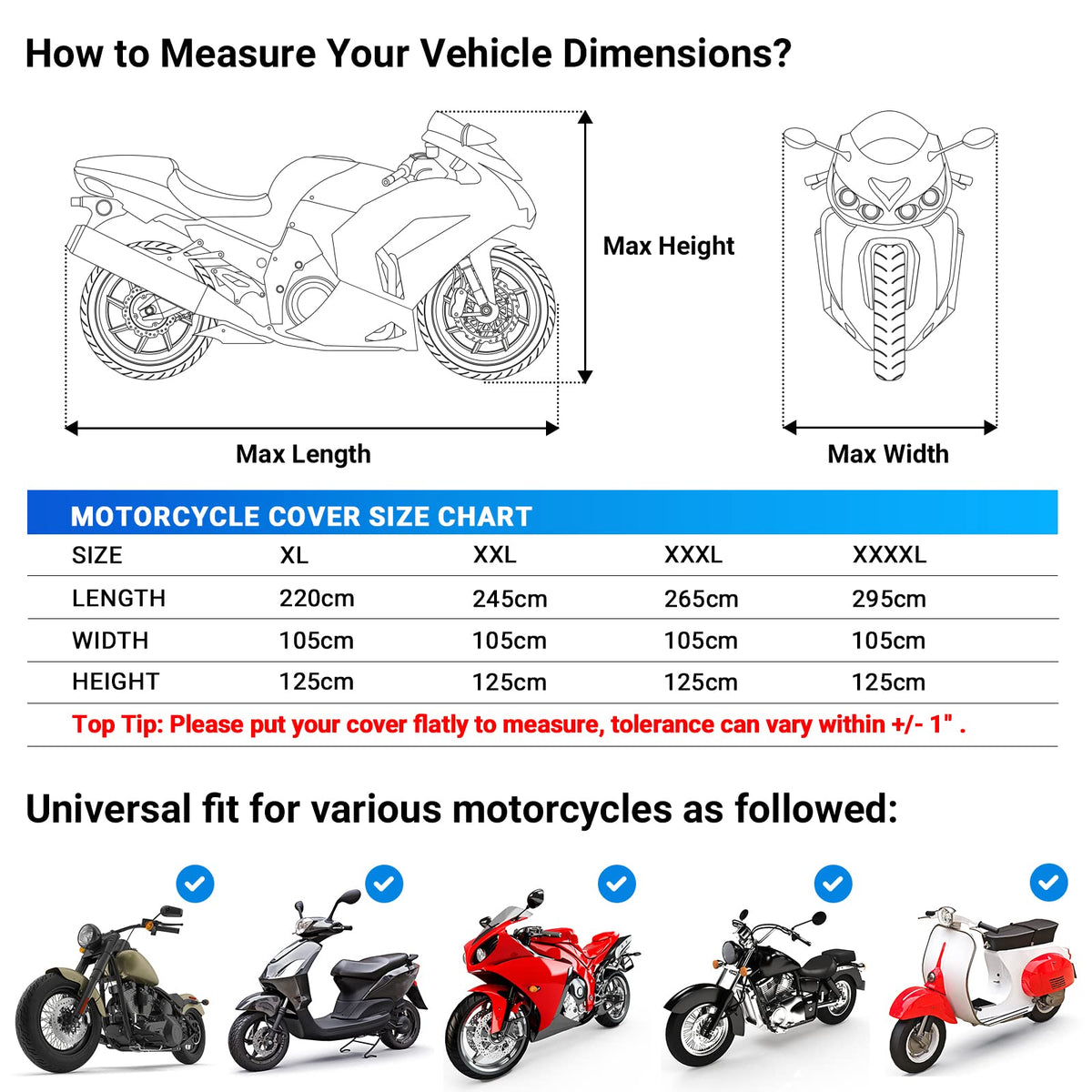 How to Measure Your Vehicle Dimensions?

Max Height

Max Length

Max Width

MOTORCYCLE COVER SIZE CHART

| SIZE | XL | XXL | XXXL | XXXXL |
|---|---|---|---|---|
| LENGTH | 220cm | 245cm | 265cm | 295cm |
| WIDTH | 105cm | 105cm | 105cm | 105cm |
| HEIGHT | 125cm | 125cm | 125cm | 125cm |

Top Tip: Please put your cover flatly to measure, tolerance can vary within +/- 1" .

Universal fit for various motorcycles as followed: