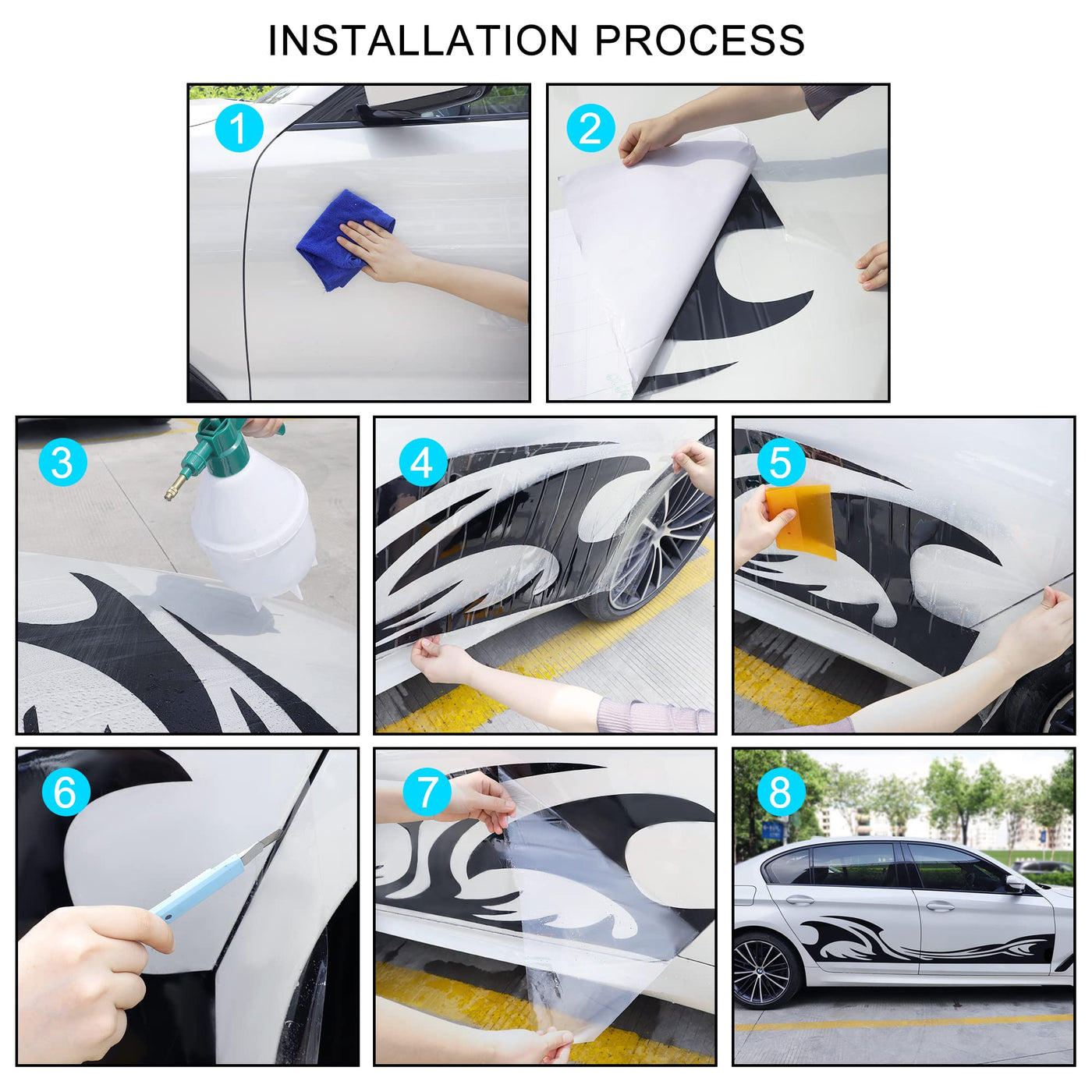 INSTALLATION PROCESS

1

2

3

4

5

6

7

8