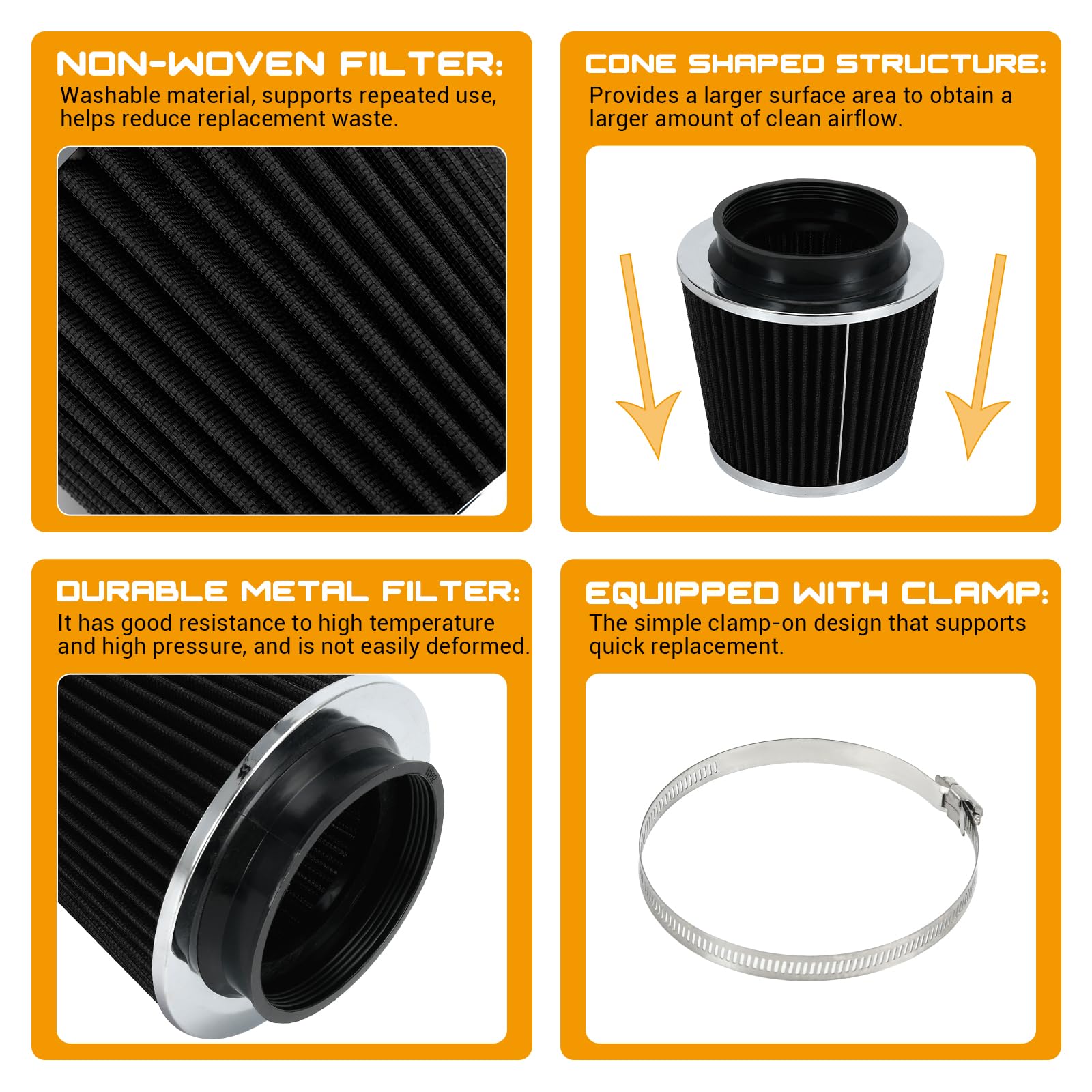 NON-WOVEN FILTER:
Washable material, supports repeated use, helps reduce replacement waste.

CONE SHAPED STRUCTURE:
Provides a larger surface area to obtain a larger amount of clean airflow.

DURABLE METAL FILTER:
It has good resistance to high temperature and high pressure, and is not easily deformed.

EQUIPPED WITH CLAMP:
The simple clamp-on design that supports quick replacement.