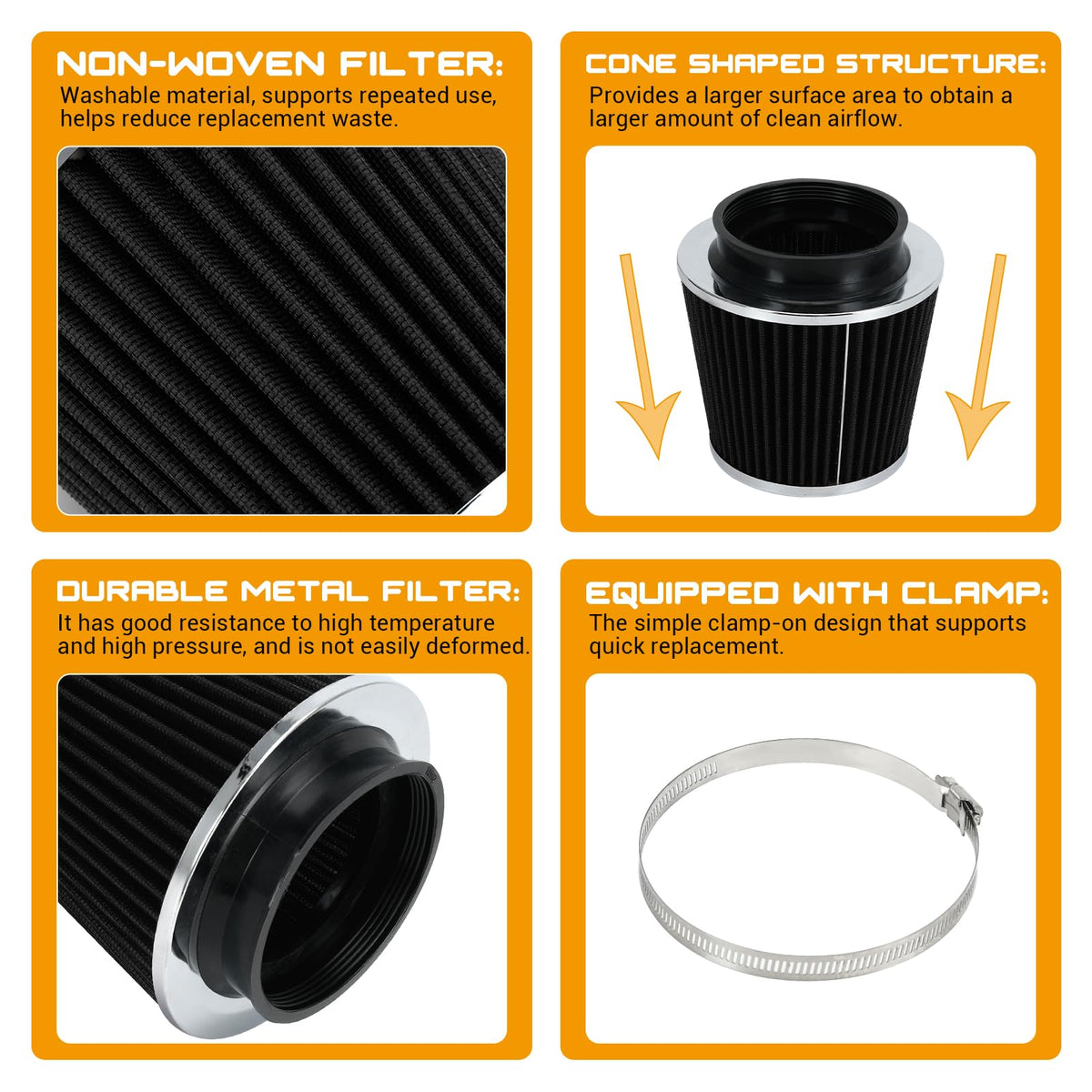 NON-WOVEN FILTER:
Washable material, supports repeated use, helps reduce replacement waste.

CONE SHAPED STRUCTURE:
Provides a larger surface area to obtain a larger amount of clean airflow.

DURABLE METAL FILTER:
It has good resistance to high temperature and high pressure, and is not easily deformed.

EQUIPPED WITH CLAMP:
The simple clamp-on design that supports quick replacement.