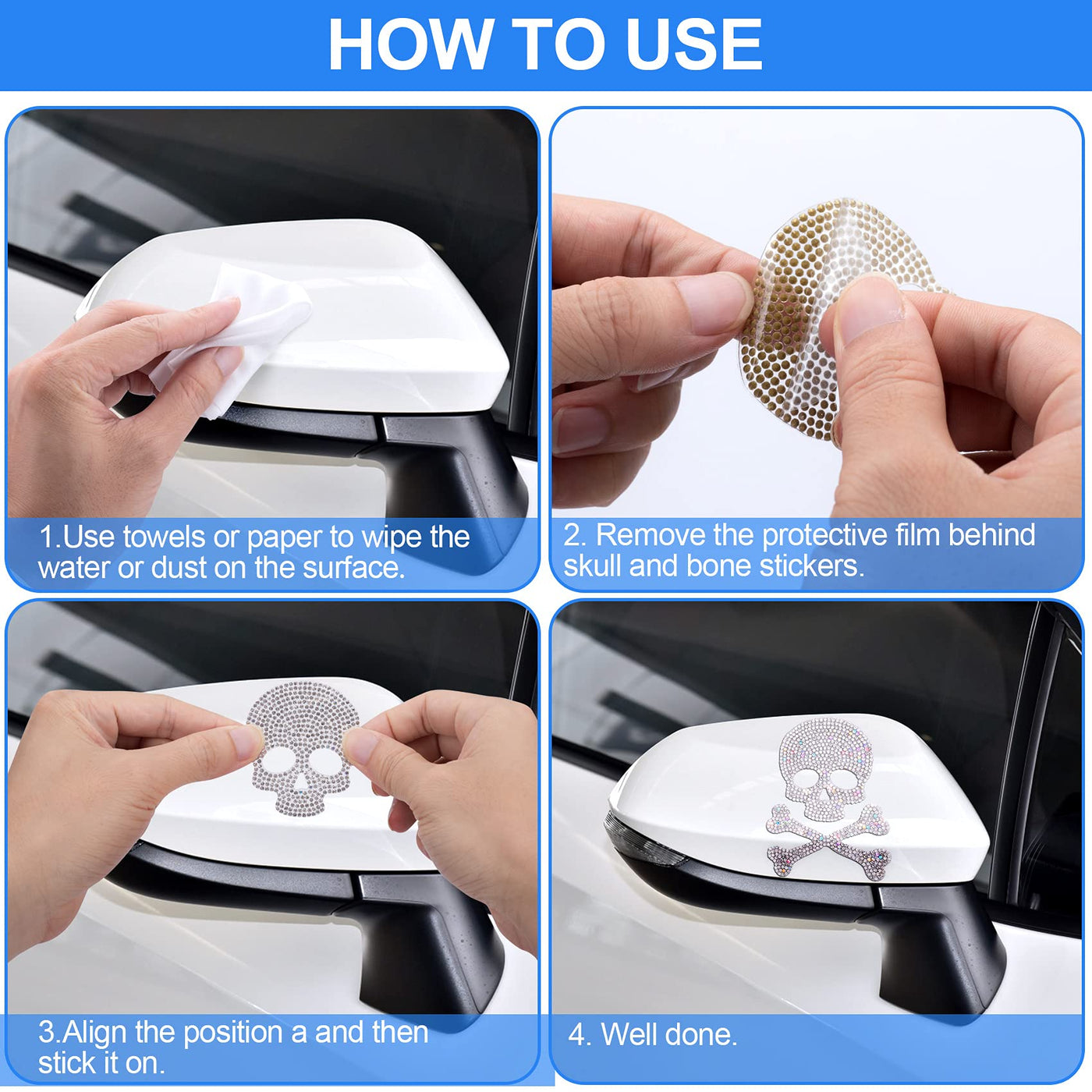 HOW TO USE

1.Use towels or paper to wipe the water or dust on the surface.

2. Remove the protective film behind skull and bone stickers.

3.Align the position a and then stick it on.

4. Well done.