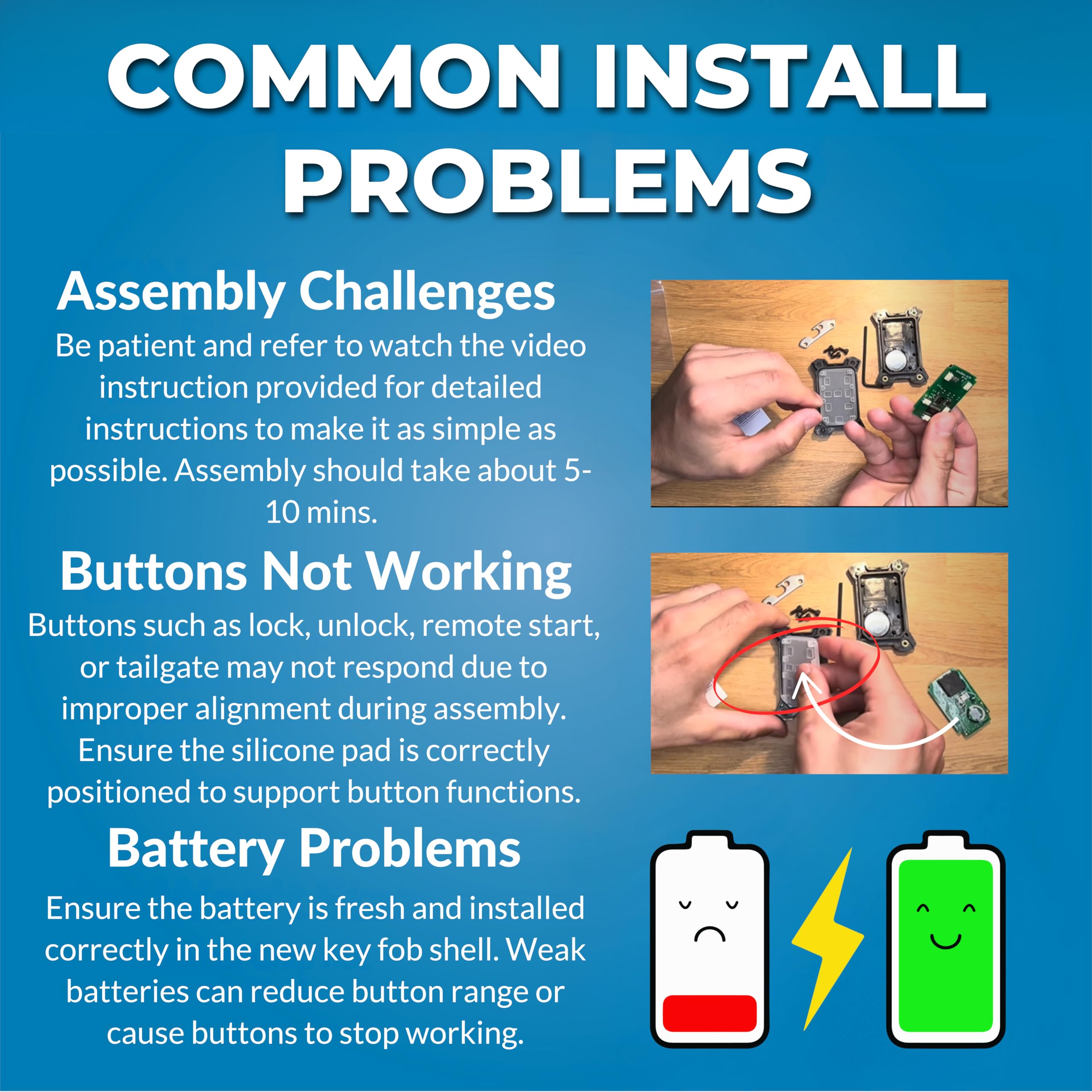 COMMON INSTALL PROBLEMS

Assembly Challenges

Be patient and refer to watch the video instruction provided for detailed instructions to make it as simple as possible. Assembly should take about 5-10 mins.

Buttons Not Working

Buttons such as lock, unlock, remote start, or tailgate may not respond due to improper alignment during assembly. Ensure the silicone pad is correctly positioned to support button functions.

Battery Problems

Ensure the battery is fresh and installed correctly in the new key fob shell. Weak batteries can reduce button range or cause buttons to stop working.