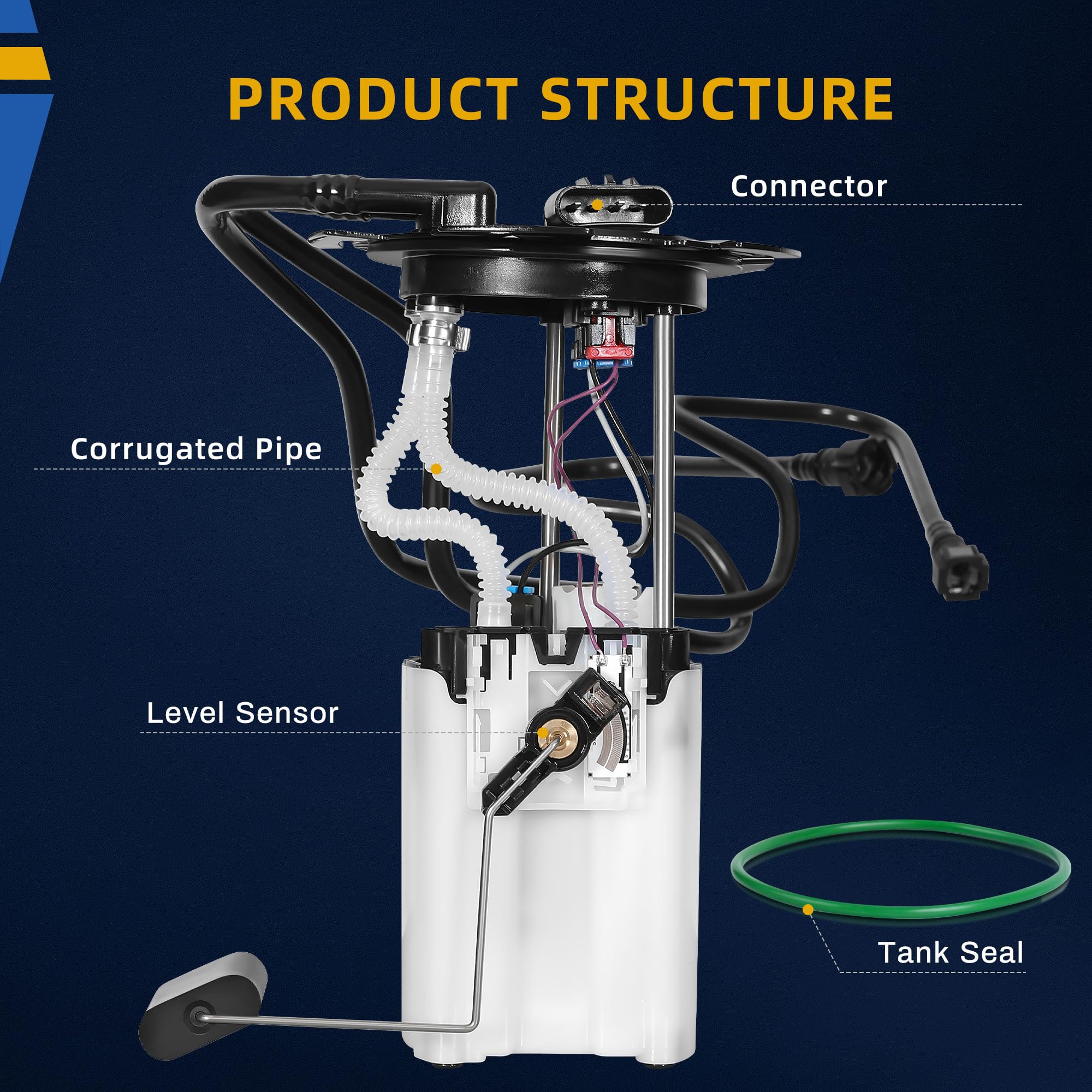 PRODUCT STRUCTURE

Connector

Corrugated Pipe

Level Sensor

Tank Seal