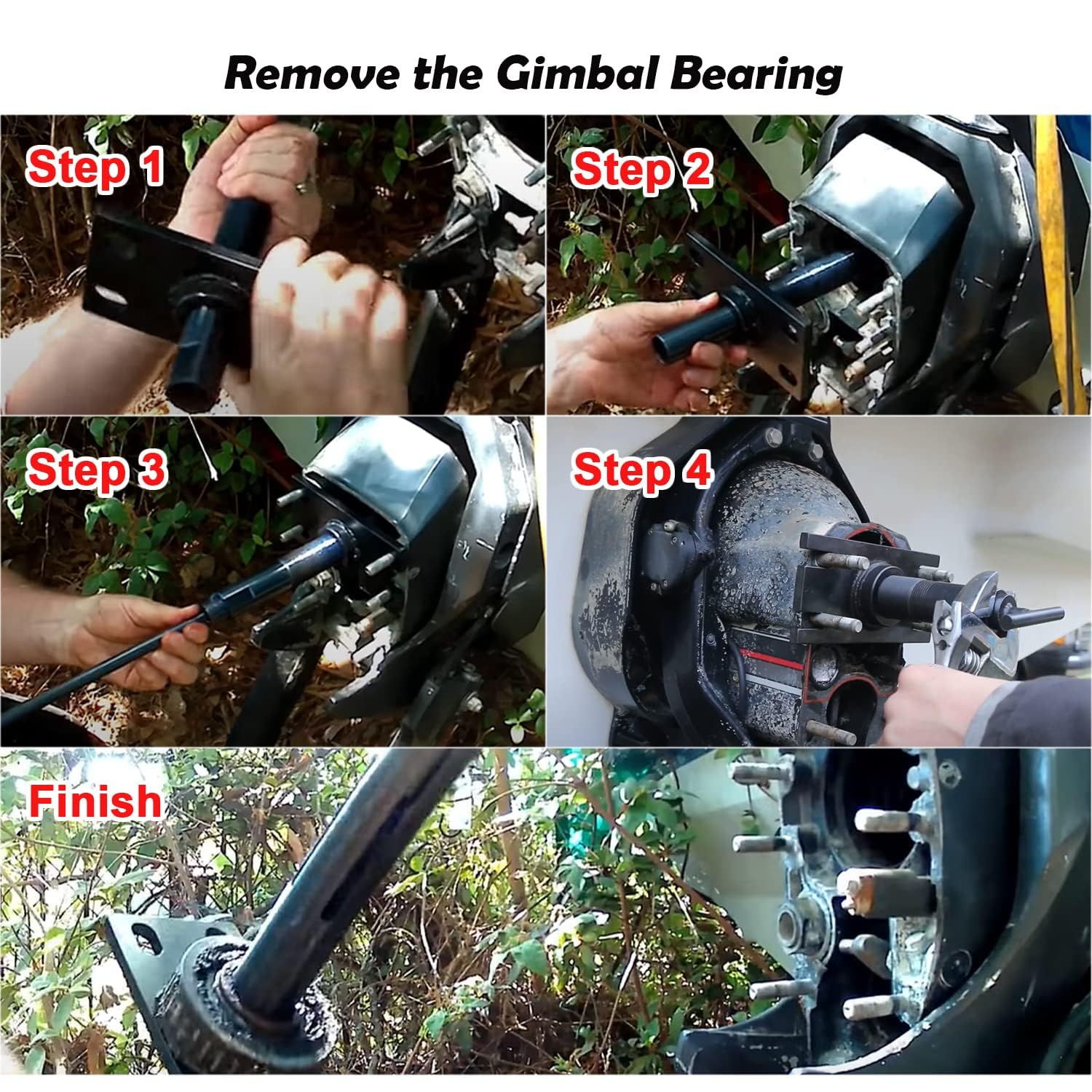 Remove the Gimbal Bearing

Step 1

Step 2

Step 3

Step 4

Finish