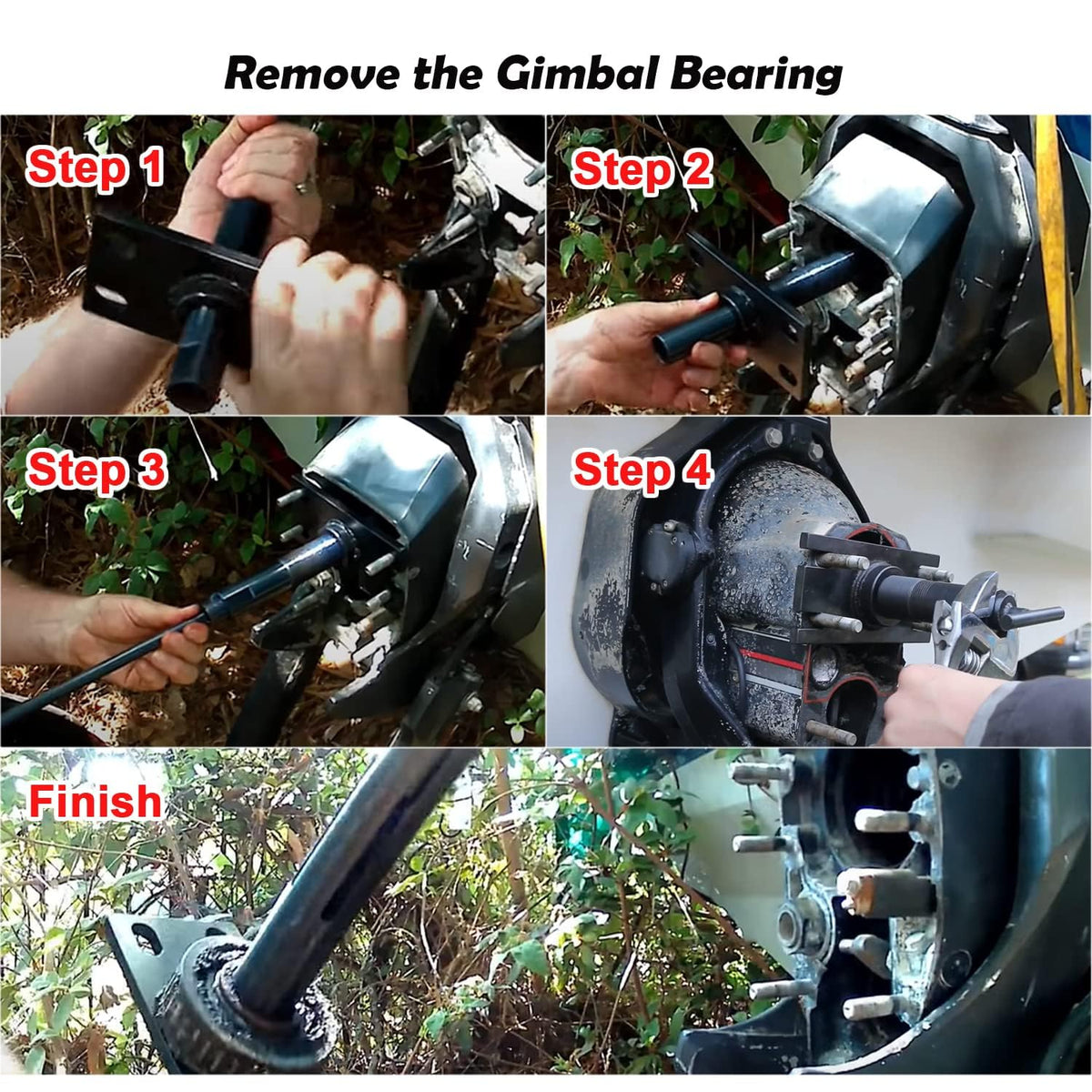 Remove the Gimbal Bearing

Step 1

Step 2

Step 3

Step 4

Finish