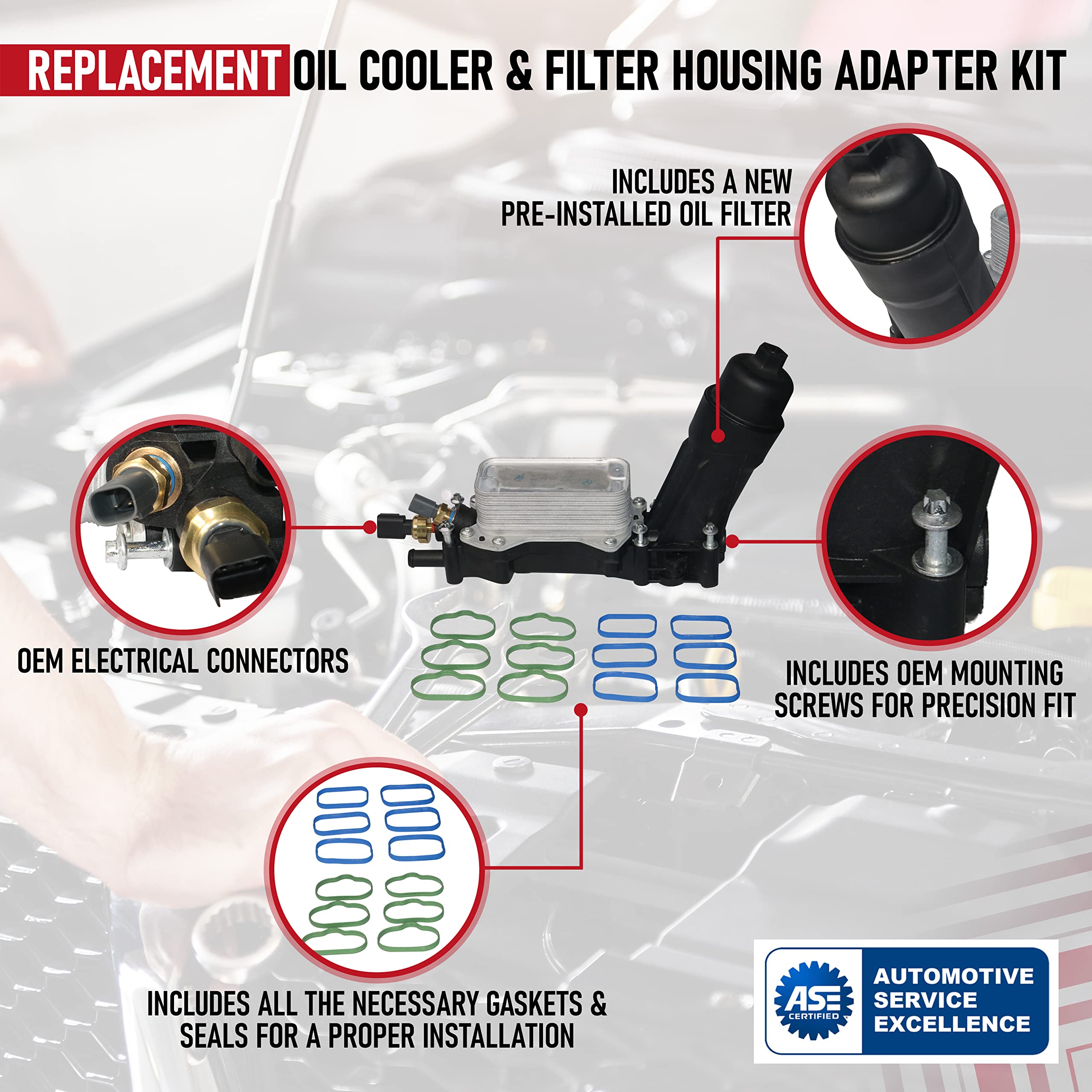 REPLACEMENT OIL COOLER & FILTER HOUSING ADAPTER KIT

INCLUDES A NEW PRE-INSTALLED OIL FILTER

OEM ELECTRICAL CONNECTORS

INCLUDES OEM MOUNTING SCREWS FOR PRECISION FIT

INCLUDES ALL THE NECESSARY GASKETS & SEALS FOR A PROPER INSTALLATION

ASE CERTIFIED

AUTOMOTIVE SERVICE EXCELLENCE