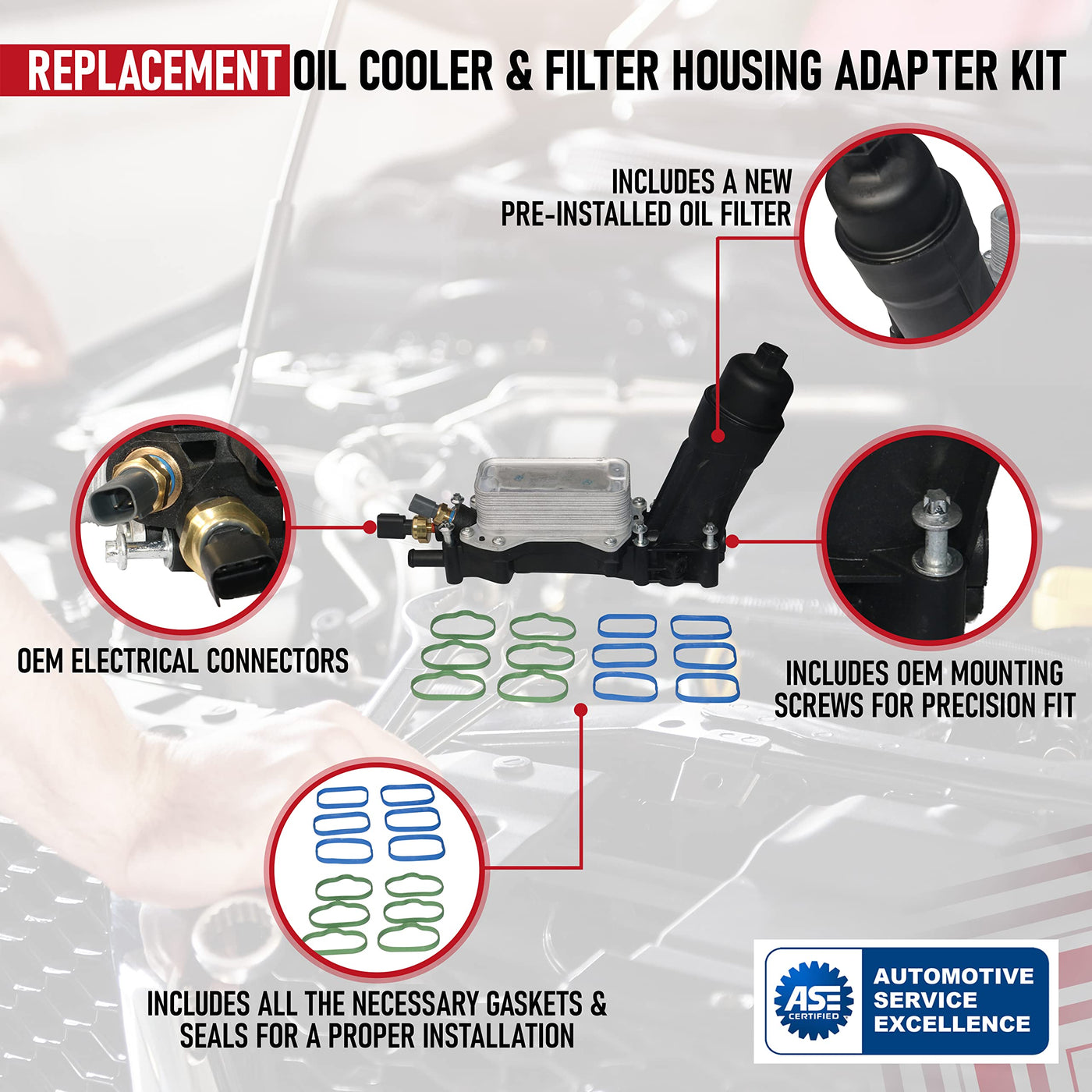 REPLACEMENT OIL COOLER & FILTER HOUSING ADAPTER KIT

INCLUDES A NEW PRE-INSTALLED OIL FILTER

OEM ELECTRICAL CONNECTORS

INCLUDES OEM MOUNTING SCREWS FOR PRECISION FIT

INCLUDES ALL THE NECESSARY GASKETS & SEALS FOR A PROPER INSTALLATION

ASE CERTIFIED

AUTOMOTIVE SERVICE EXCELLENCE