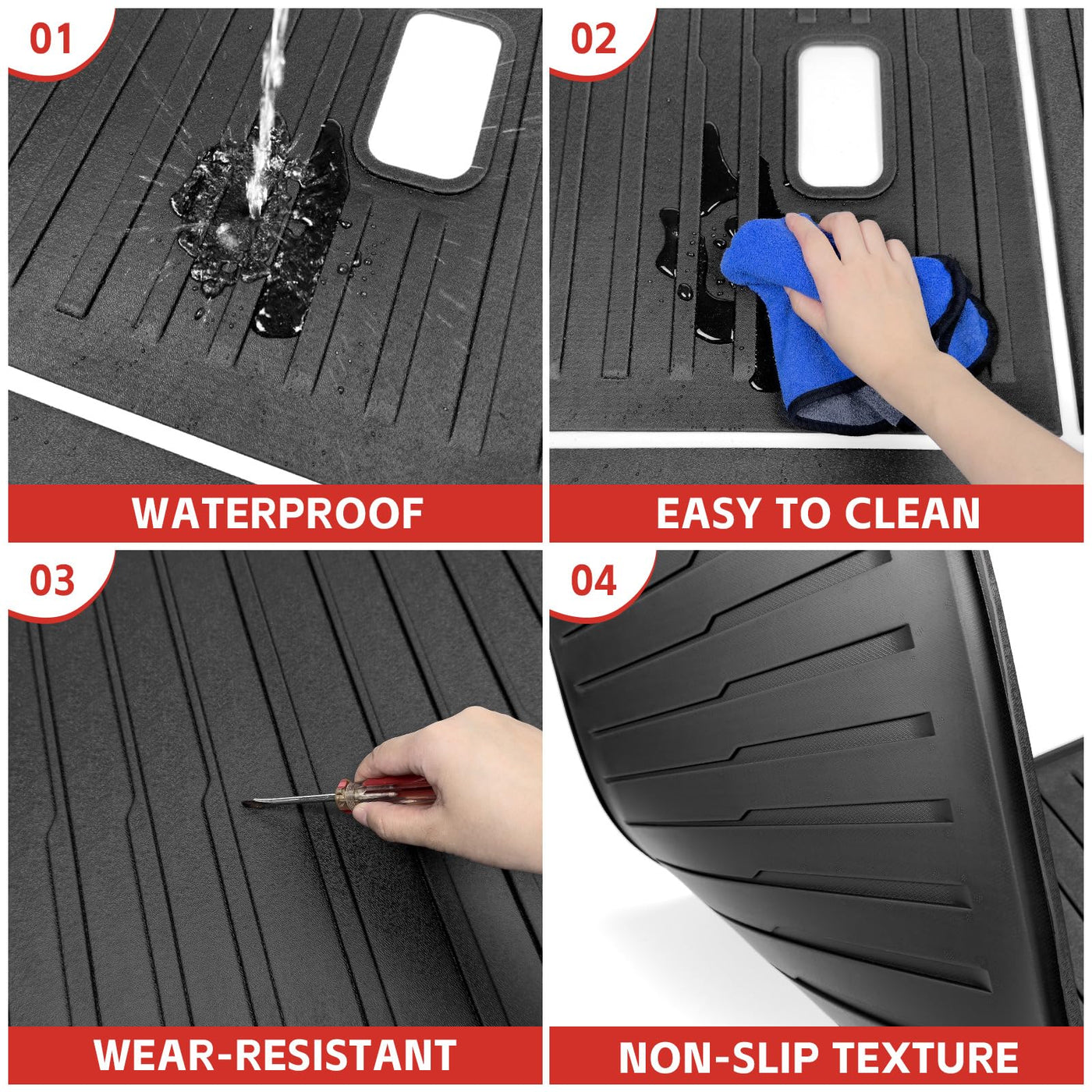 01

WATERPROOF

02

EASY TO CLEAN

03

WEAR-RESISTANT

04

NON-SLIP TEXTURE