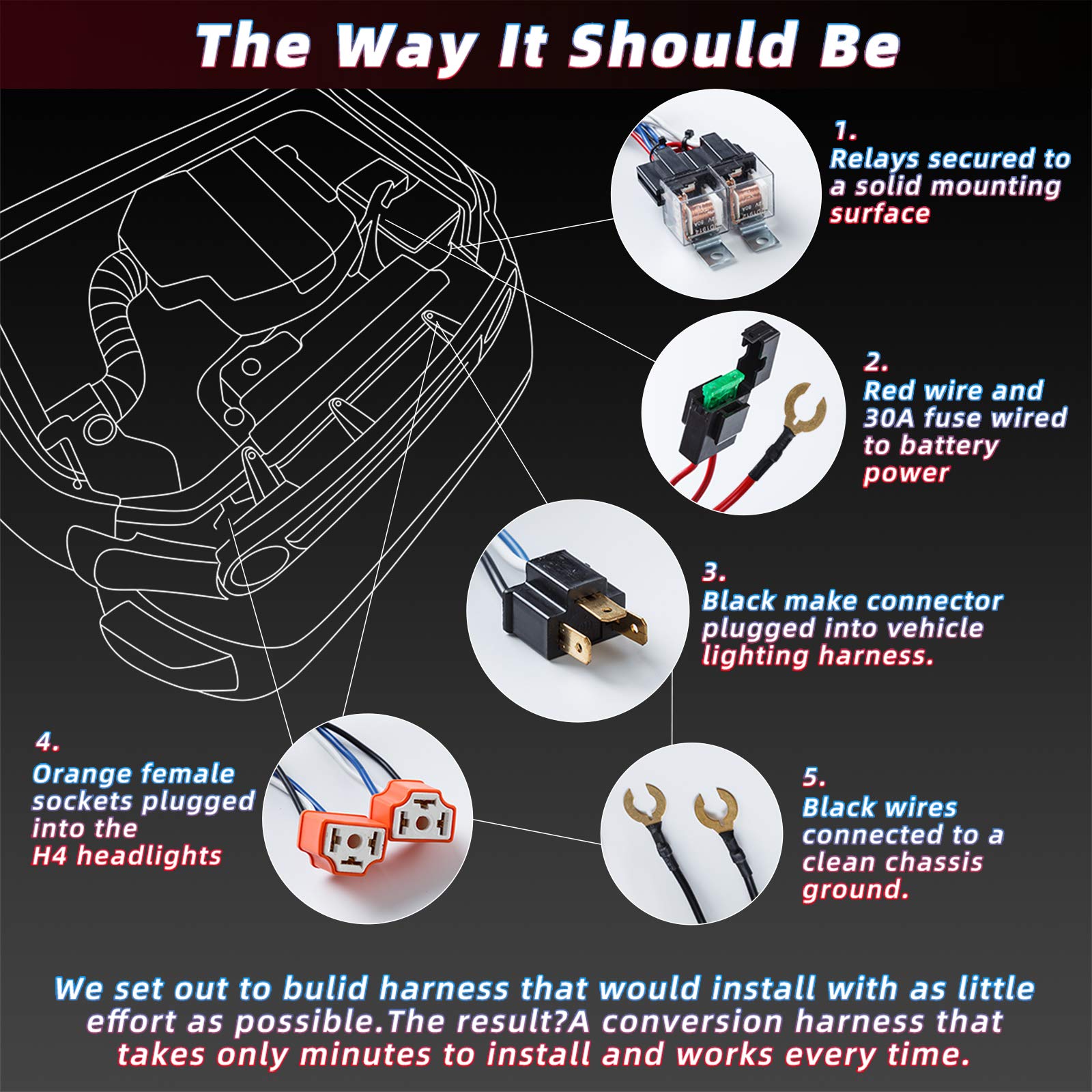 The Way It Should Be

1.
Relays secured to a solid mounting surface

2.
Red wire and 30A fuse wired to battery power

3.
Black make connector plugged into vehicle lighting harness.

4.
Orange female sockets plugged into the H4 headlights

5.
Black wires connected to a clean chassis ground.

We set out to bulid harness that would install with as little effort as possible.The result?A conversion harness that takes only minutes to install and works every time.