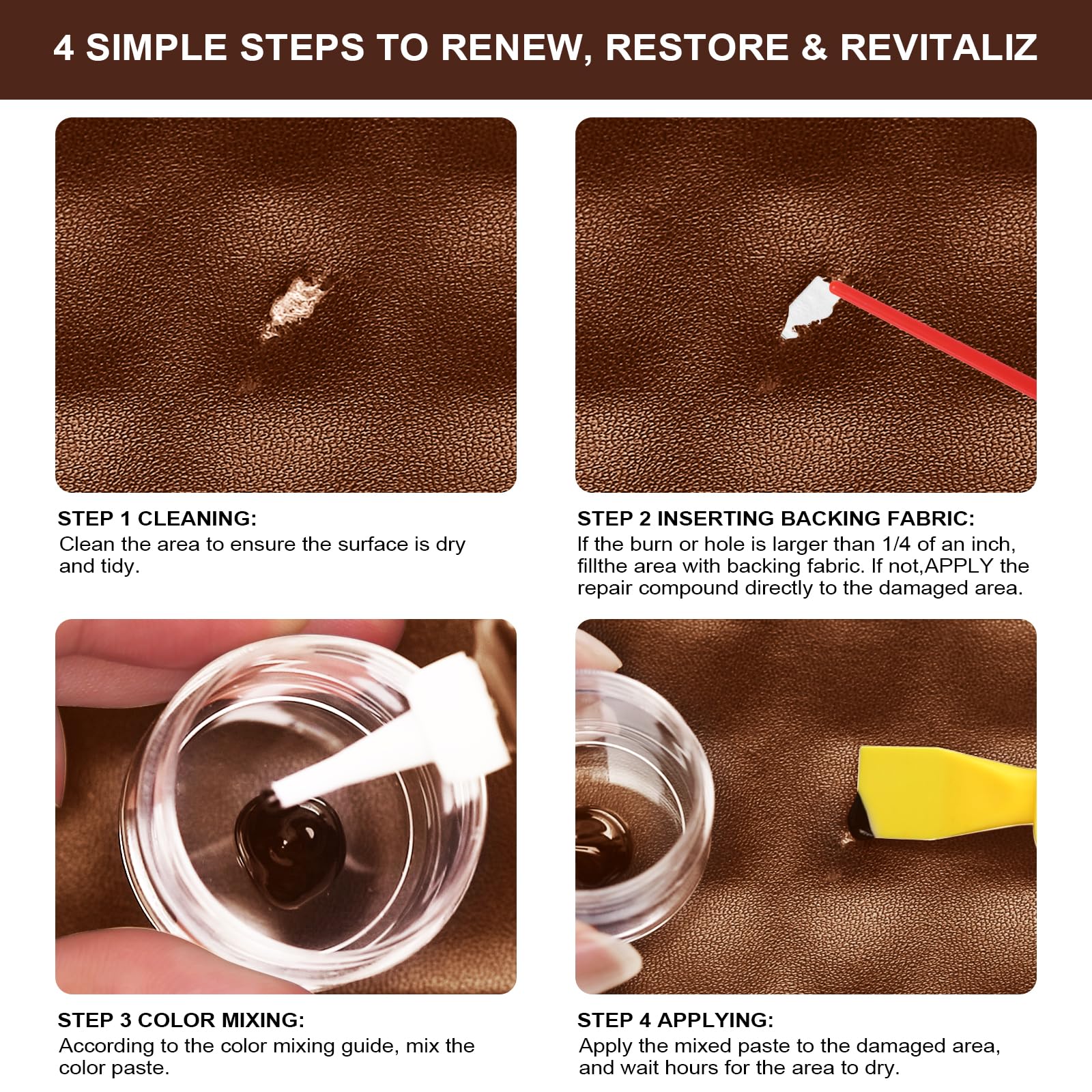 4 SIMPLE STEPS TO RENEW, RESTORE & REVITALIZ

STEP 1 CLEANING:
Clean the area to ensure the surface is dry and tidy.

STEP 2 INSERTING BACKING FABRIC:
If the burn or hole is larger than 1/4 of an inch, fillthe area with backing fabric. If not,APPLY the repair compound directly to the damaged area.

STEP 3 COLOR MIXING:
According to the color mixing guide, mix the color paste.

STEP 4 APPLYING:
Apply the mixed paste to the damaged area, and wait hours for the area to dry.