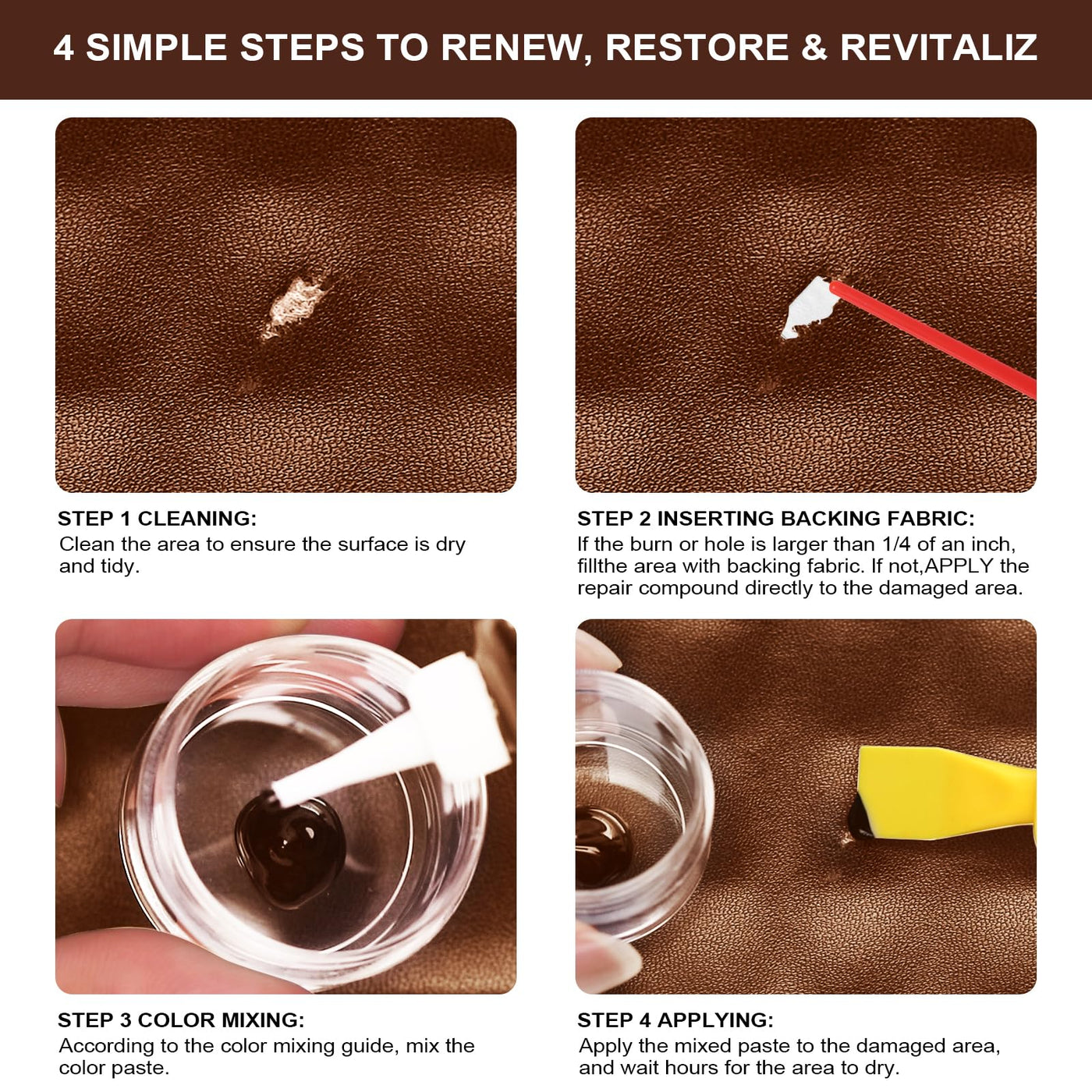 4 SIMPLE STEPS TO RENEW, RESTORE & REVITALIZ

STEP 1 CLEANING:
Clean the area to ensure the surface is dry and tidy.

STEP 2 INSERTING BACKING FABRIC:
If the burn or hole is larger than 1/4 of an inch, fillthe area with backing fabric. If not,APPLY the repair compound directly to the damaged area.

STEP 3 COLOR MIXING:
According to the color mixing guide, mix the color paste.

STEP 4 APPLYING:
Apply the mixed paste to the damaged area, and wait hours for the area to dry.