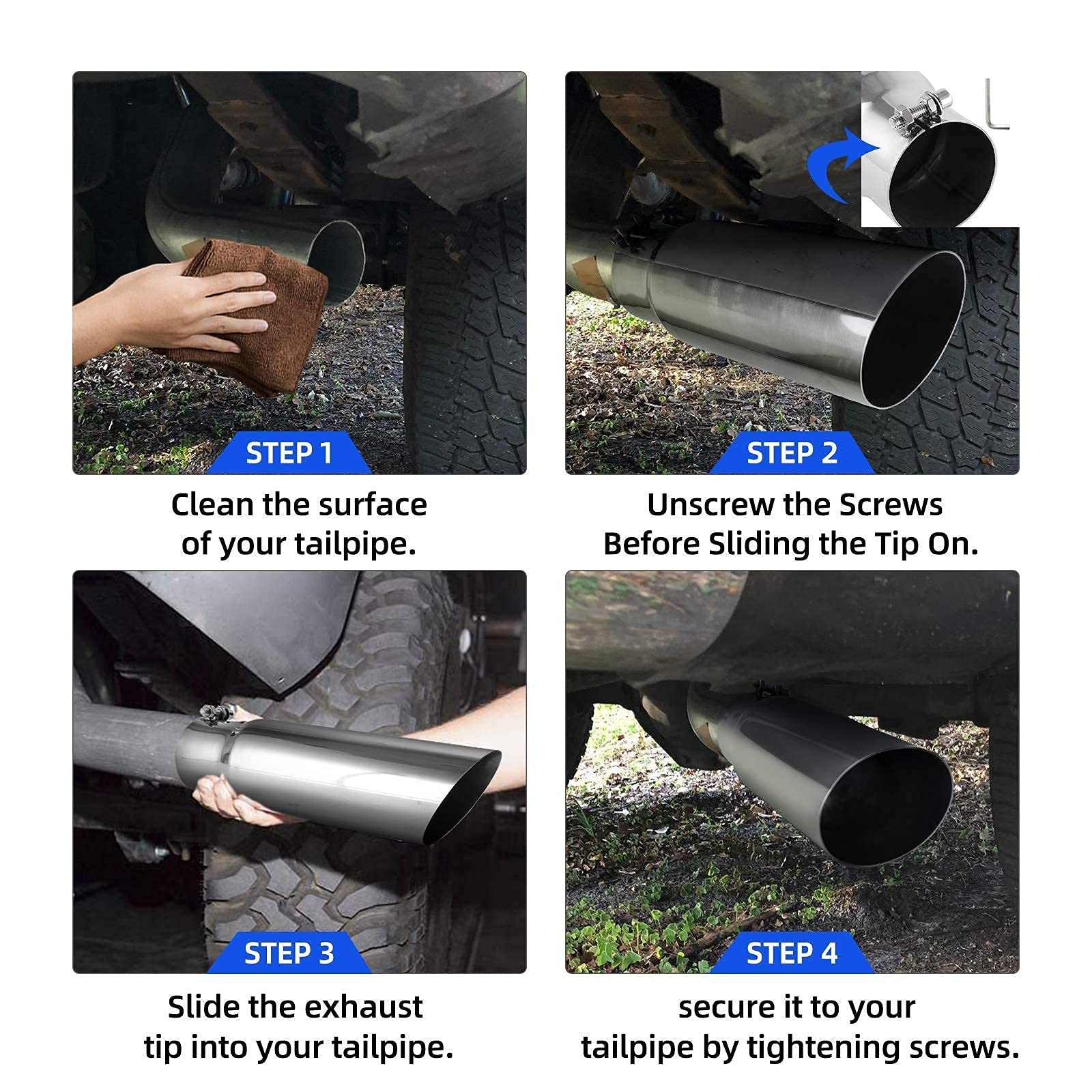 STEP 1

Clean the surface of your tailpipe.

STEP 2

Unscrew the Screws Before Sliding the Tip On.

STEP 3

Slide the exhaust tip into your tailpipe.

STEP 4

secure it to your tailpipe by tightening screws.