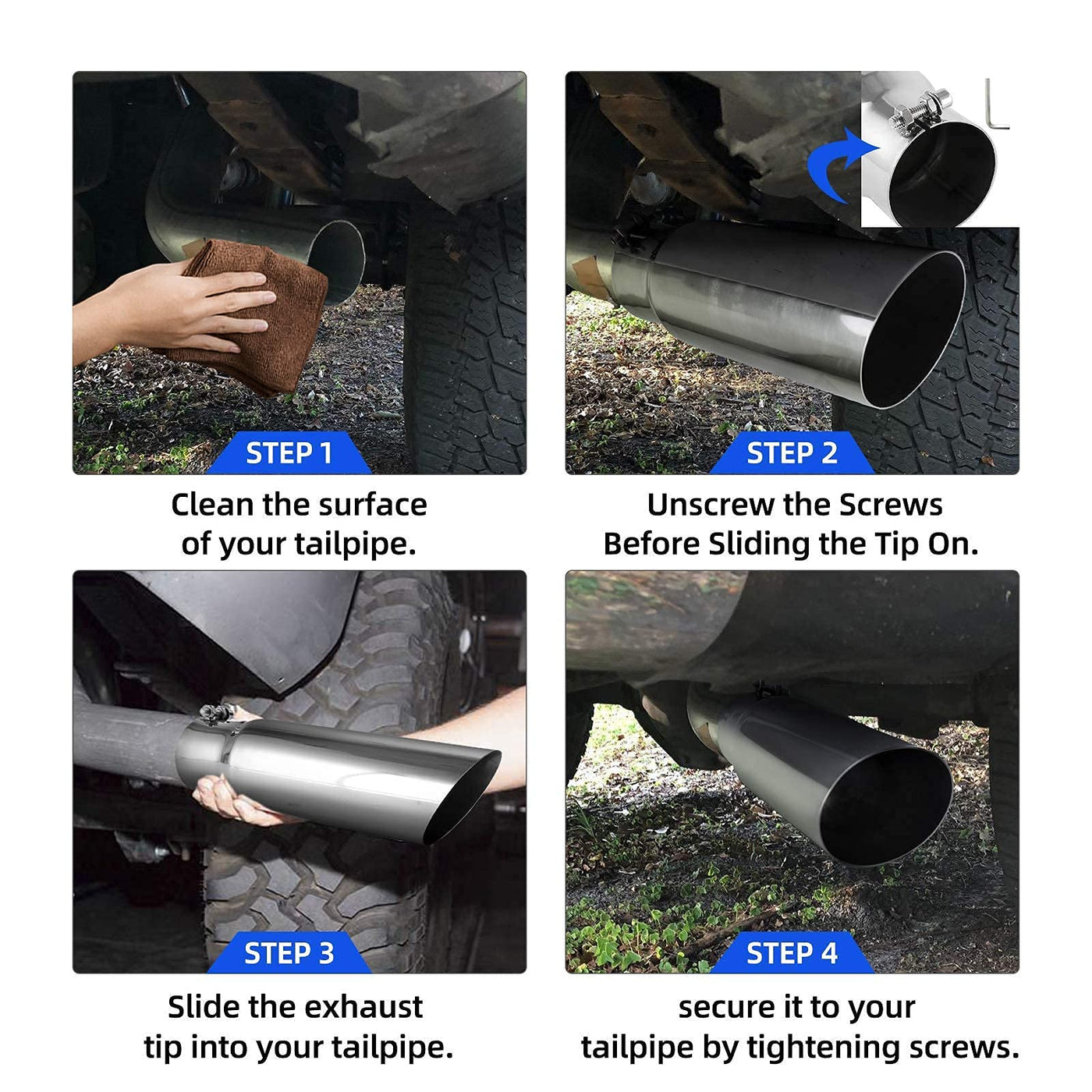 STEP 1

Clean the surface of your tailpipe.

STEP 2

Unscrew the Screws Before Sliding the Tip On.

STEP 3

Slide the exhaust tip into your tailpipe.

STEP 4

secure it to your tailpipe by tightening screws.