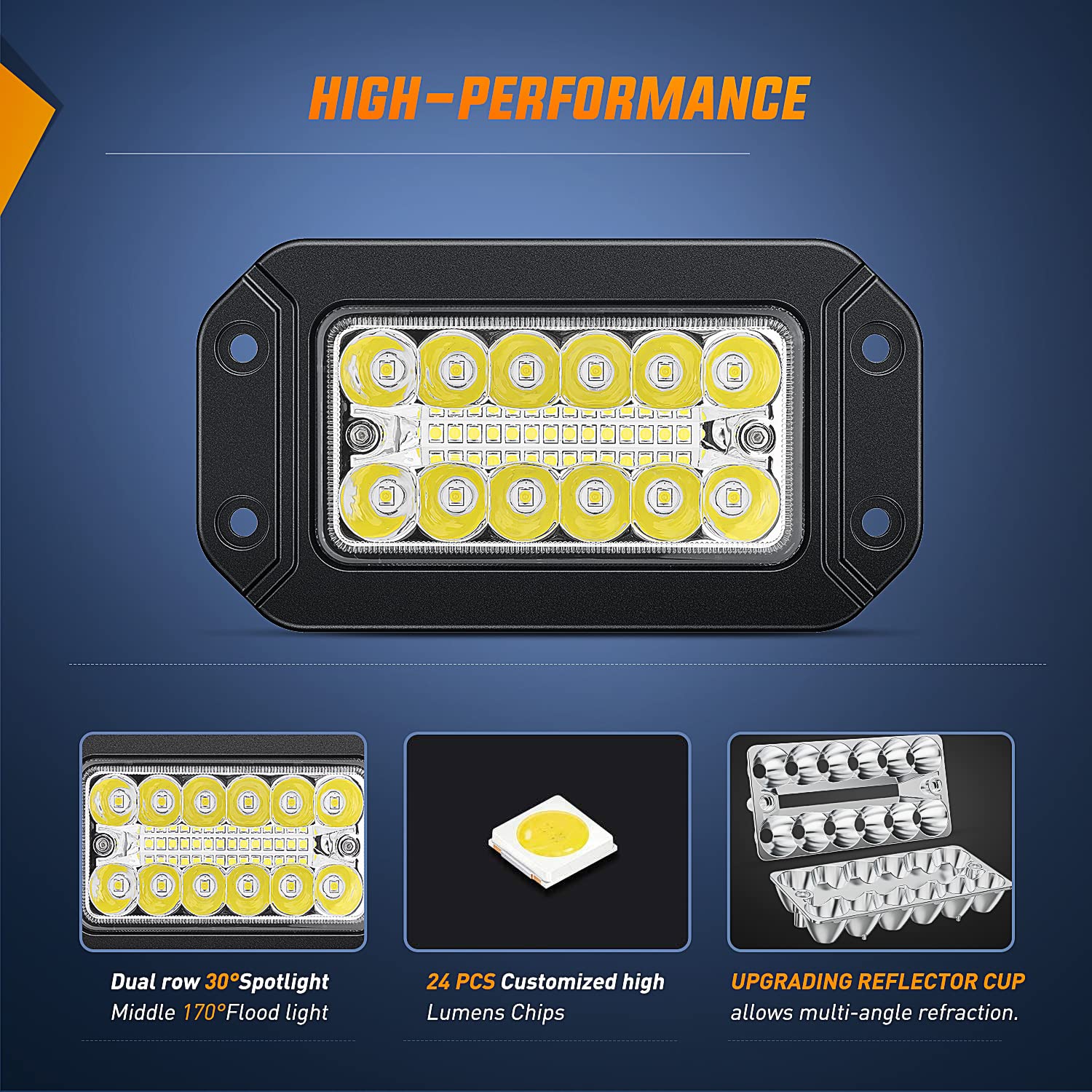 HIGH-PERFORMANCE

Dual row 30°Spotlight
Middle 170°Flood light

24 PCS Customized high
Lumens Chips

UPGRADING REFLECTOR CUP
allows multi-angle refraction.