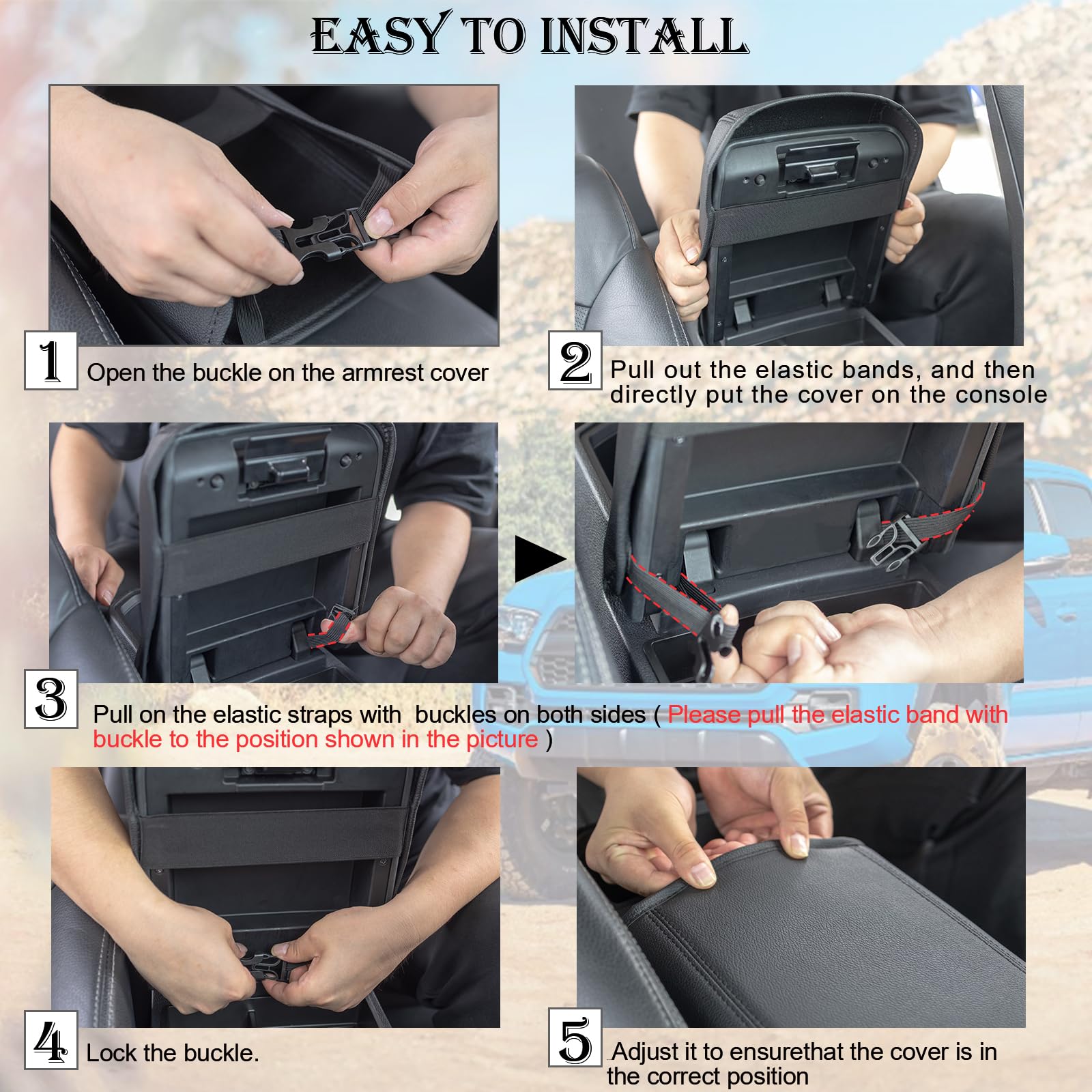 EASY TO INSTALL

1 Open the buckle on the armrest cover

2 Pull out the elastic bands, and then directly put the cover on the console

3 Pull on the elastic straps with buckles on both sides ( Please pull the elastic band with buckle to the position shown in the picture )

4 Lock the buckle.

5 Adjust it to ensurethat the cover is in the correct position