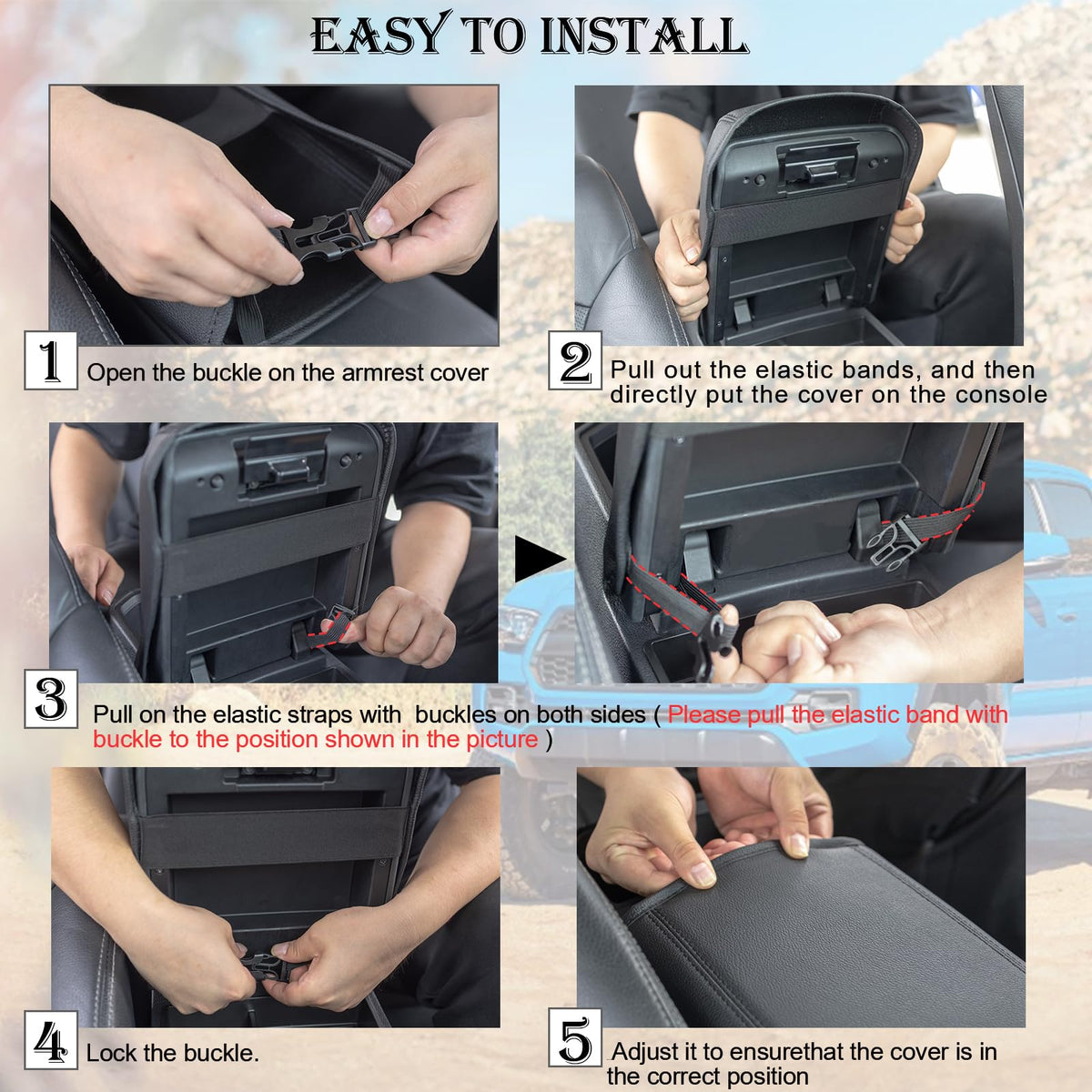 EASY TO INSTALL

1 Open the buckle on the armrest cover

2 Pull out the elastic bands, and then directly put the cover on the console

3 Pull on the elastic straps with buckles on both sides ( Please pull the elastic band with buckle to the position shown in the picture )

4 Lock the buckle.

5 Adjust it to ensurethat the cover is in the correct position