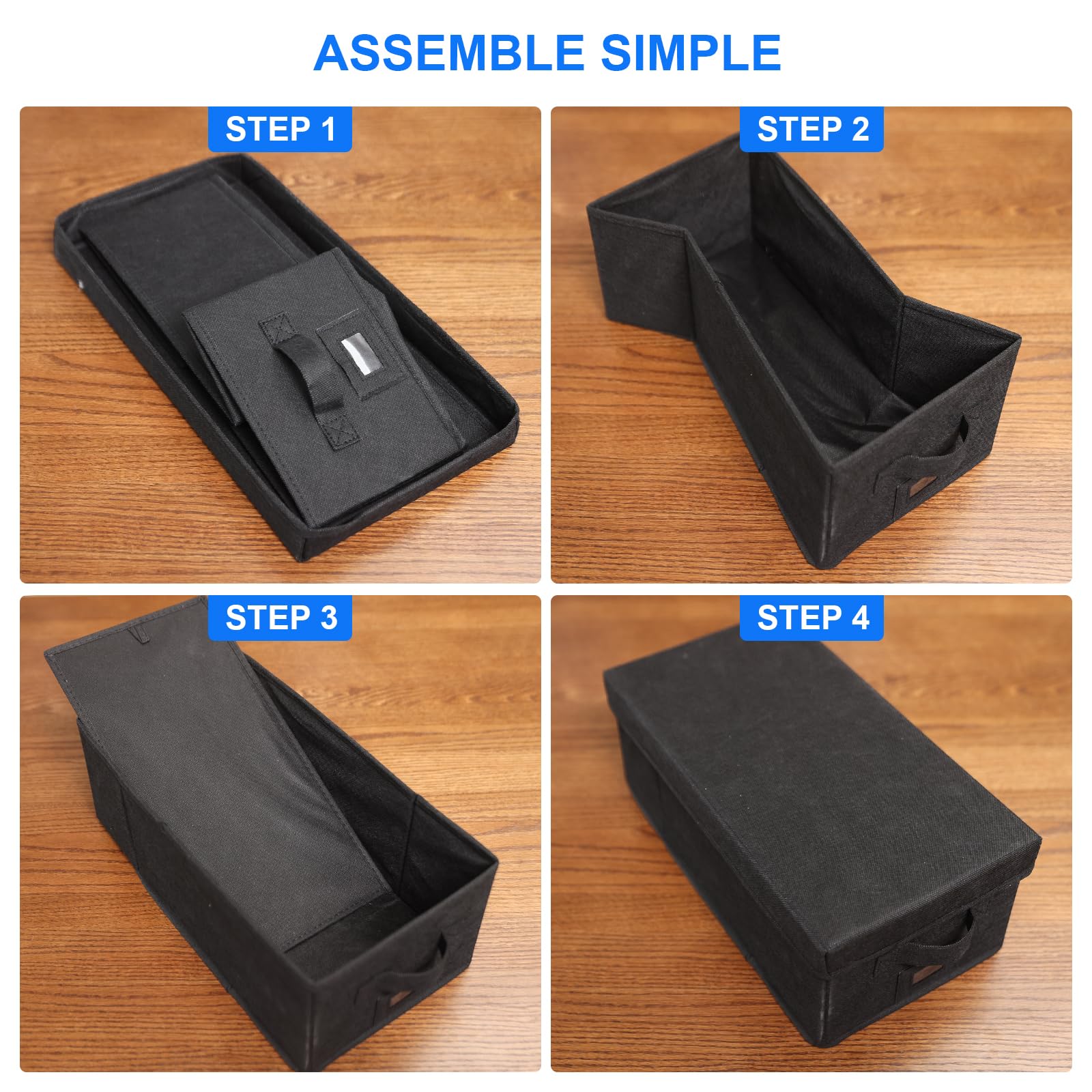 ASSEMBLE SIMPLE

STEP 1

STEP 2

STEP 3

STEP 4