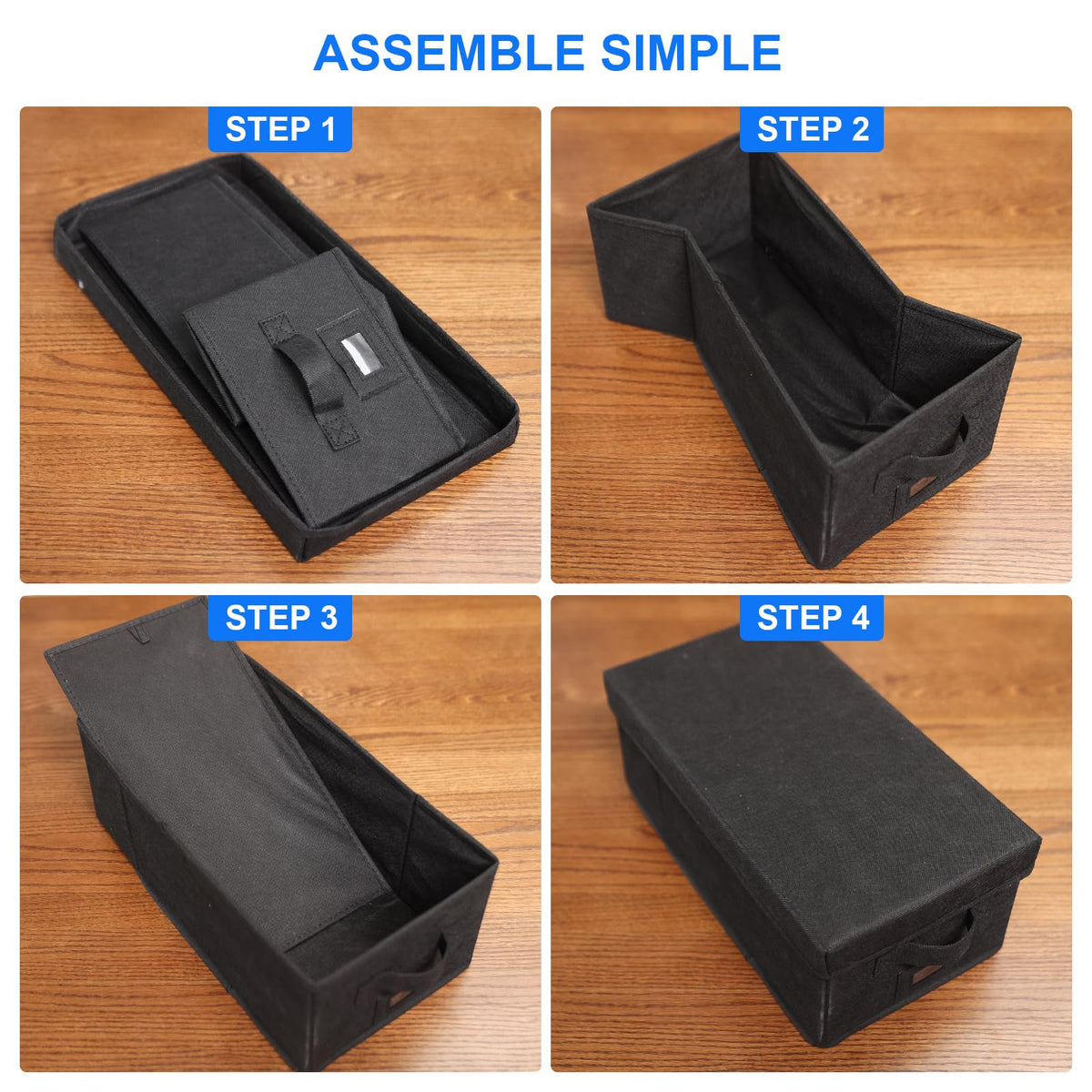 ASSEMBLE SIMPLE

STEP 1

STEP 2

STEP 3

STEP 4