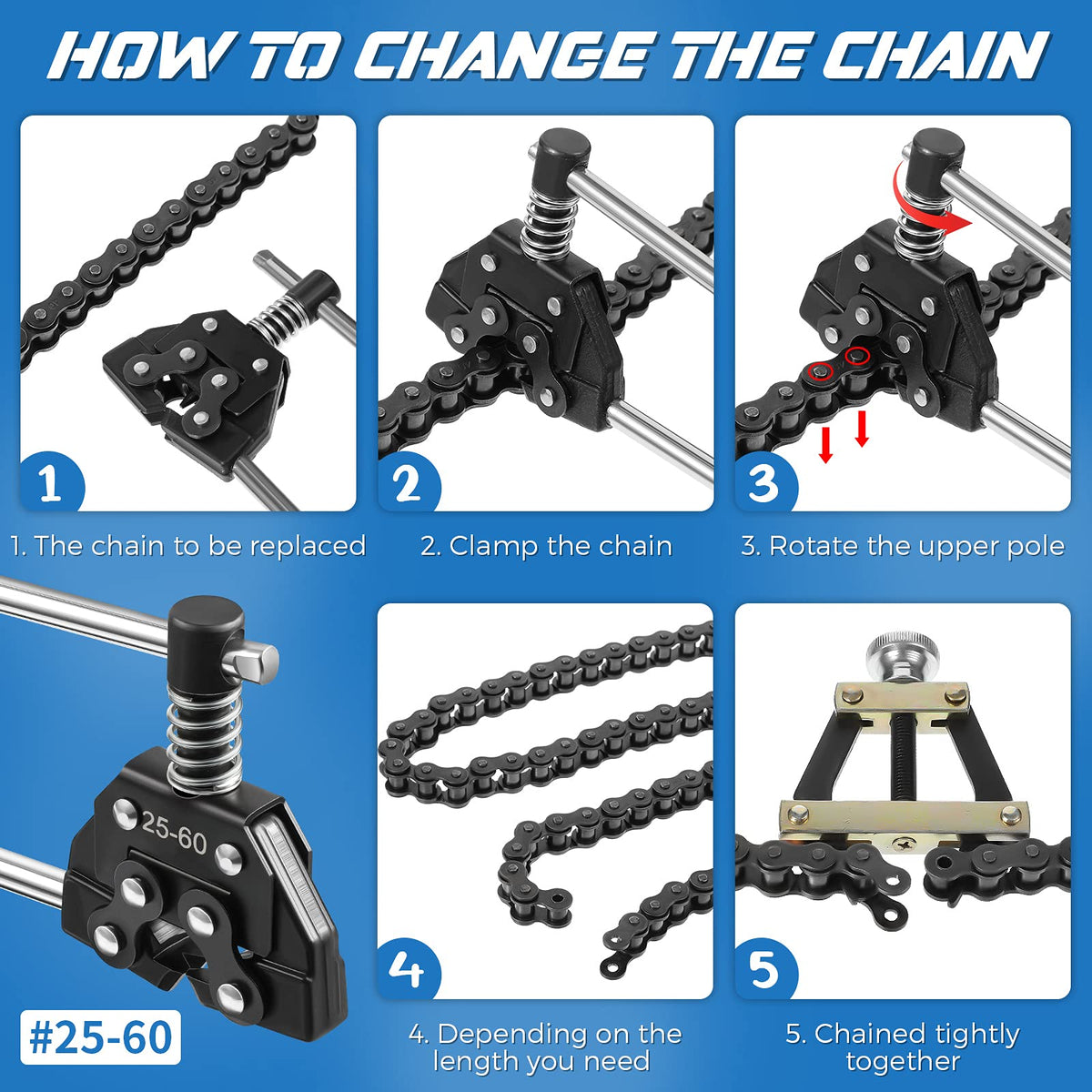 HOW TO CHANGE THE CHAIN

1

1. The chain to be replaced

2

2. Clamp the chain

3

3. Rotate the upper pole

25-60

#25-60

4

4. Depending on the length you need

5

5. Chained tightly together