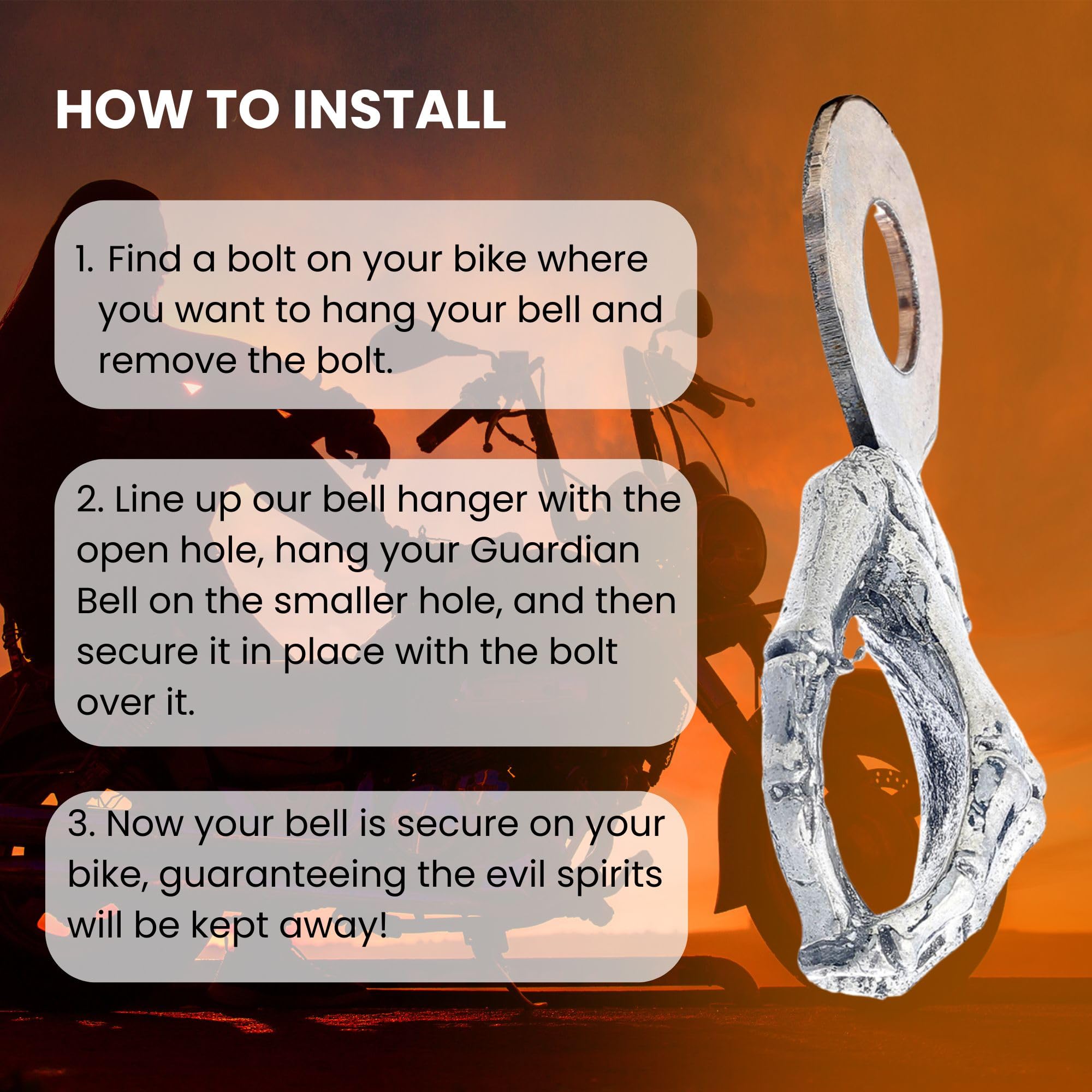 HOW TO INSTALL

1. Find a bolt on your bike where you want to hang your bell and remove the bolt.

2. Line up our bell hanger with the open hole, hang your Guardian Bell on the smaller hole, and then secure it in place with the bolt over it.

3. Now your bell is secure on your bike, guaranteeing the evil spirits will be kept away!