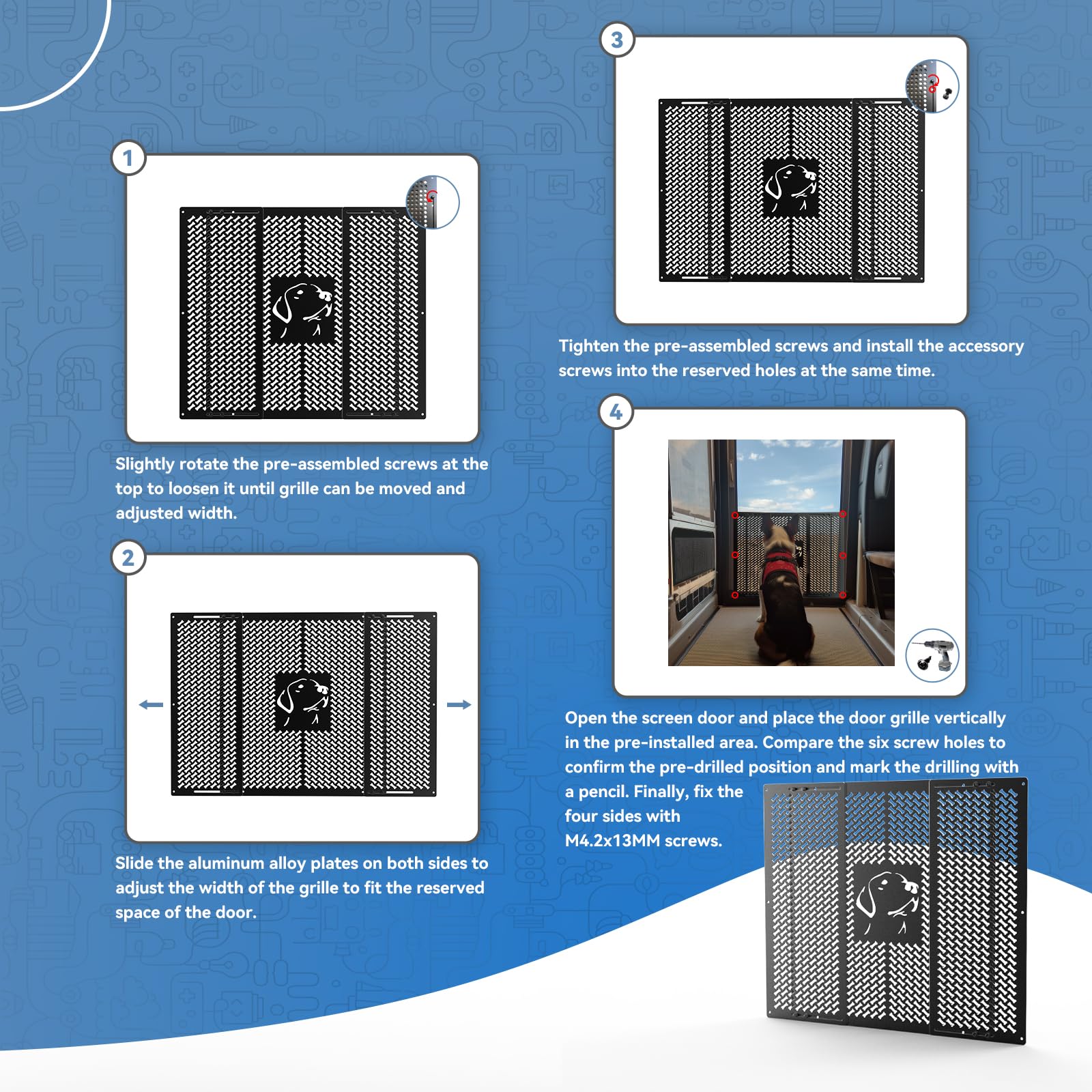 1

Slightly rotate the pre-assembled screws at the top to loosen it until grille can be moved and adjusted width.

2

Slide the aluminum alloy plates on both sides to adjust the width of the grille to fit the reserved space of the door.

3

Tighten the pre-assembled screws and install the accessory screws into the reserved holes at the same time.

4

Open the screen door and place the door grille vertically in the pre-installed area. Compare the six screw holes to confirm the pre-drilled position and mark the drilling with a pencil. Finally, fix the four sides with M4.2x13MM screws.