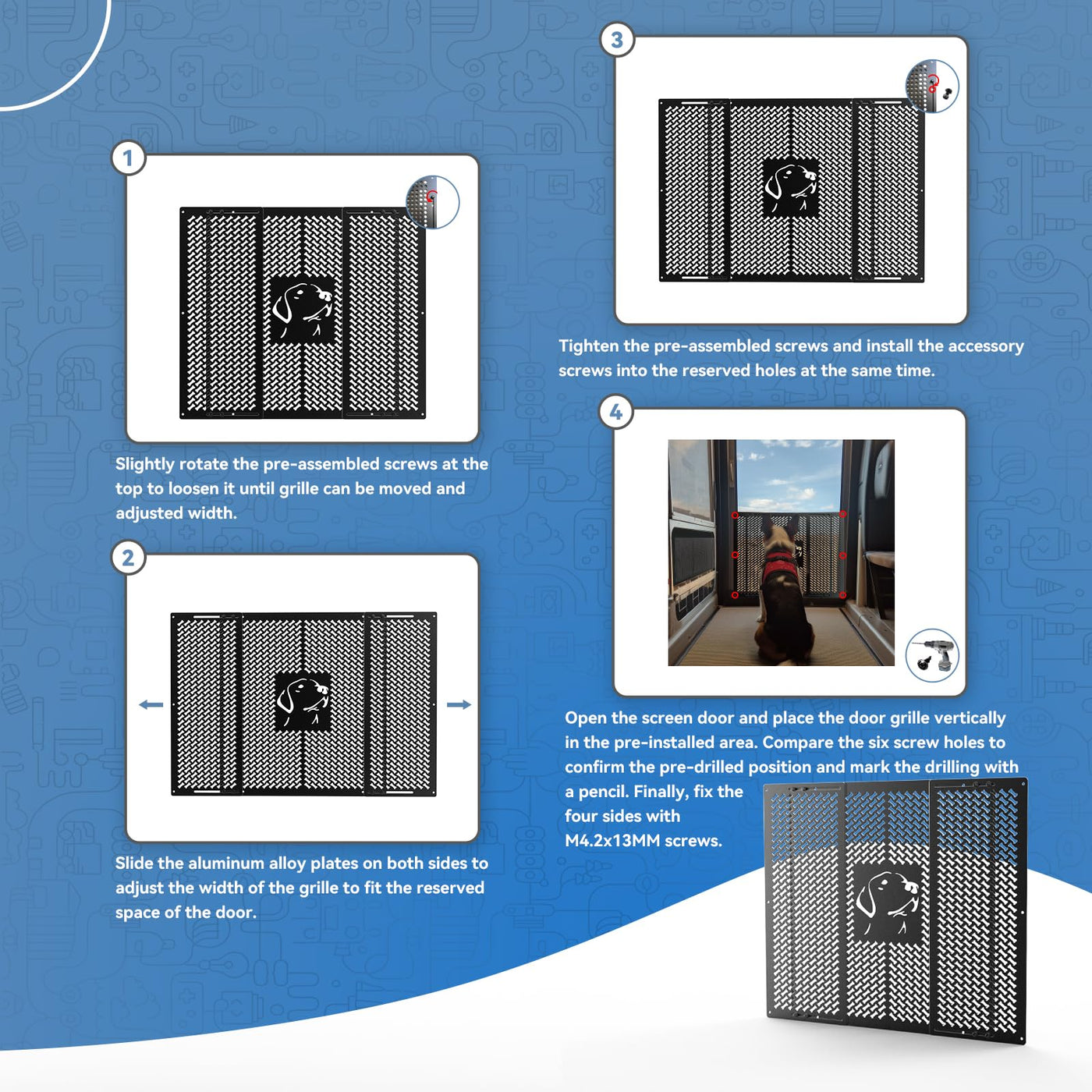 1

Slightly rotate the pre-assembled screws at the top to loosen it until grille can be moved and adjusted width.

2

Slide the aluminum alloy plates on both sides to adjust the width of the grille to fit the reserved space of the door.

3

Tighten the pre-assembled screws and install the accessory screws into the reserved holes at the same time.

4

Open the screen door and place the door grille vertically in the pre-installed area. Compare the six screw holes to confirm the pre-drilled position and mark the drilling with a pencil. Finally, fix the four sides with M4.2x13MM screws.