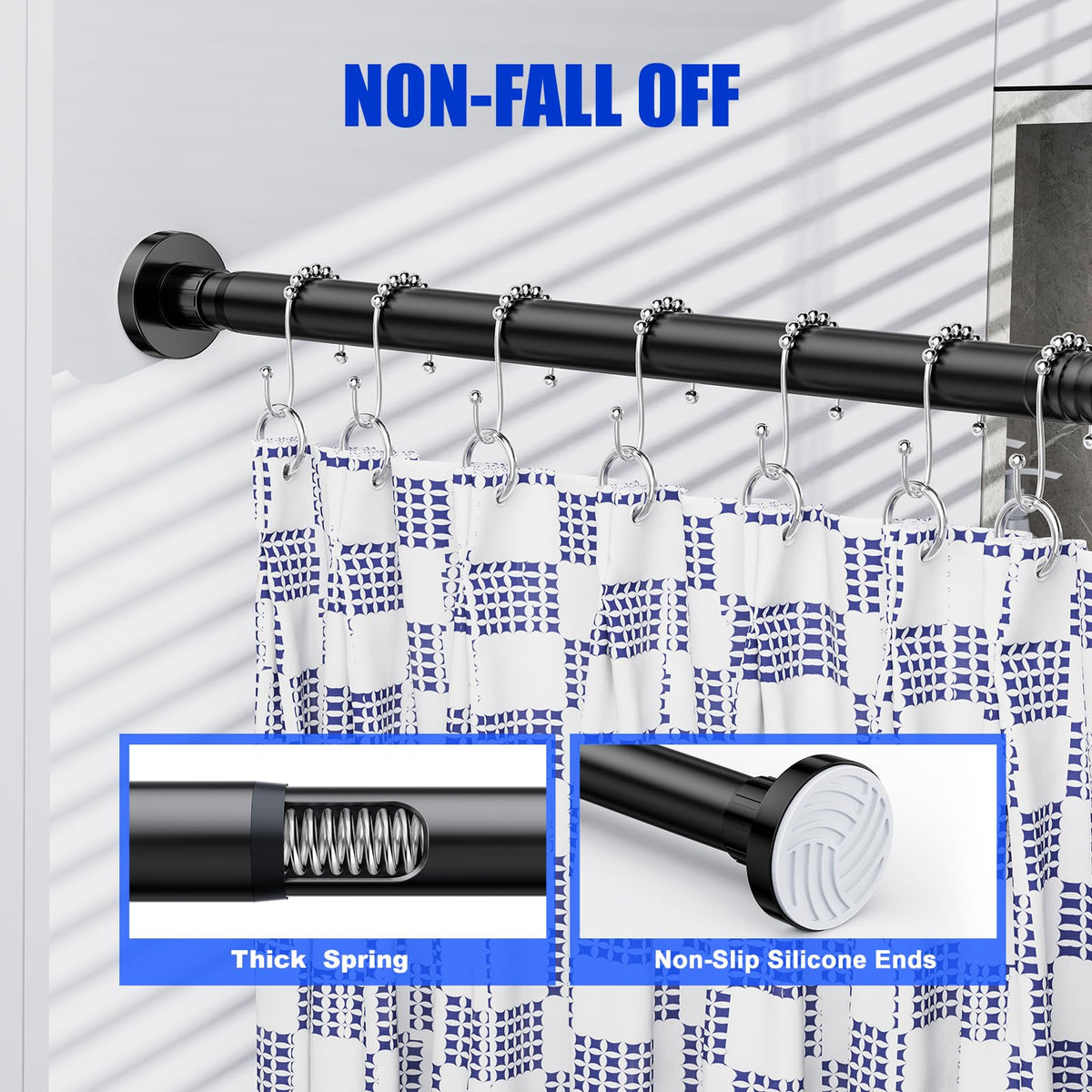 NON-FALL OFF

Thick Spring

Non-Slip Silicone Ends