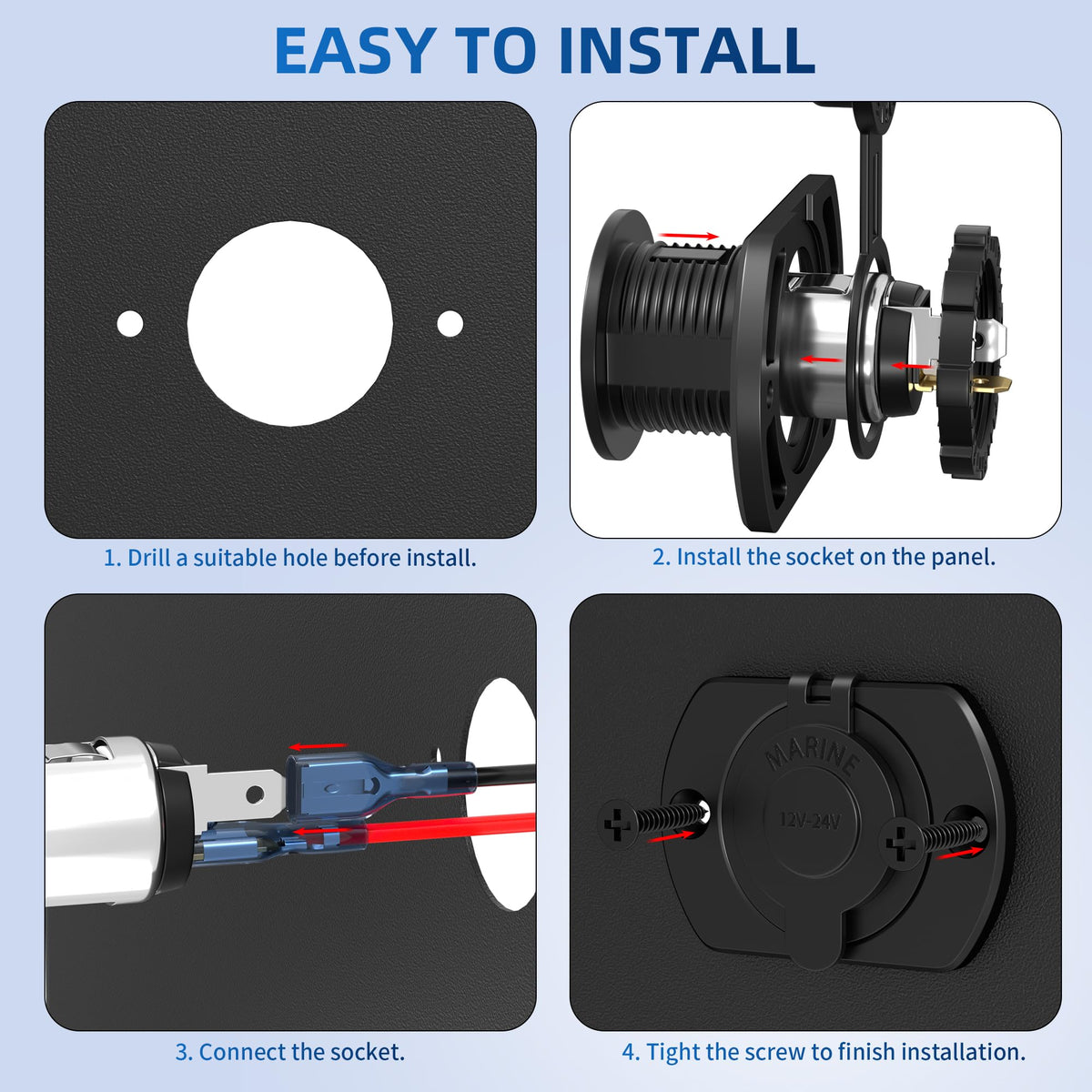 EASY TO INSTALL

1. Drill a suitable hole before install.

2. Install the socket on the panel.

3. Connect the socket.

MARINE

12V-24V

4. Tight the screw to finish installation.