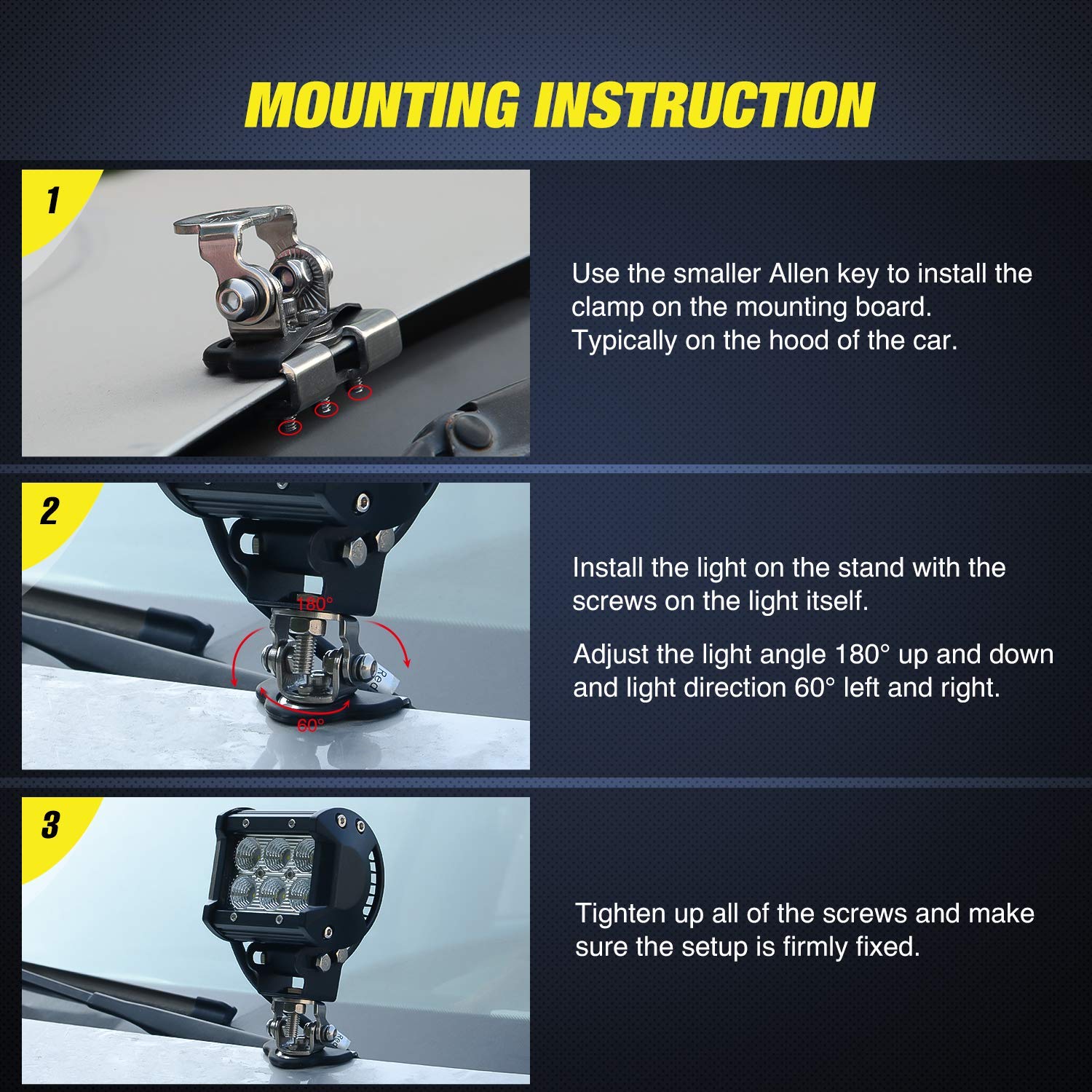 MOUNTING INSTRUCTION

1

Use the smaller Allen key to install the clamp on the mounting board. Typically on the hood of the car.

2

180°

60°

Red

Install the light on the stand with the screws on the light itself.

Adjust the light angle 180° up and down and light direction 60° left and right.

3

Tighten up all of the screws and make sure the setup is firmly fixed.