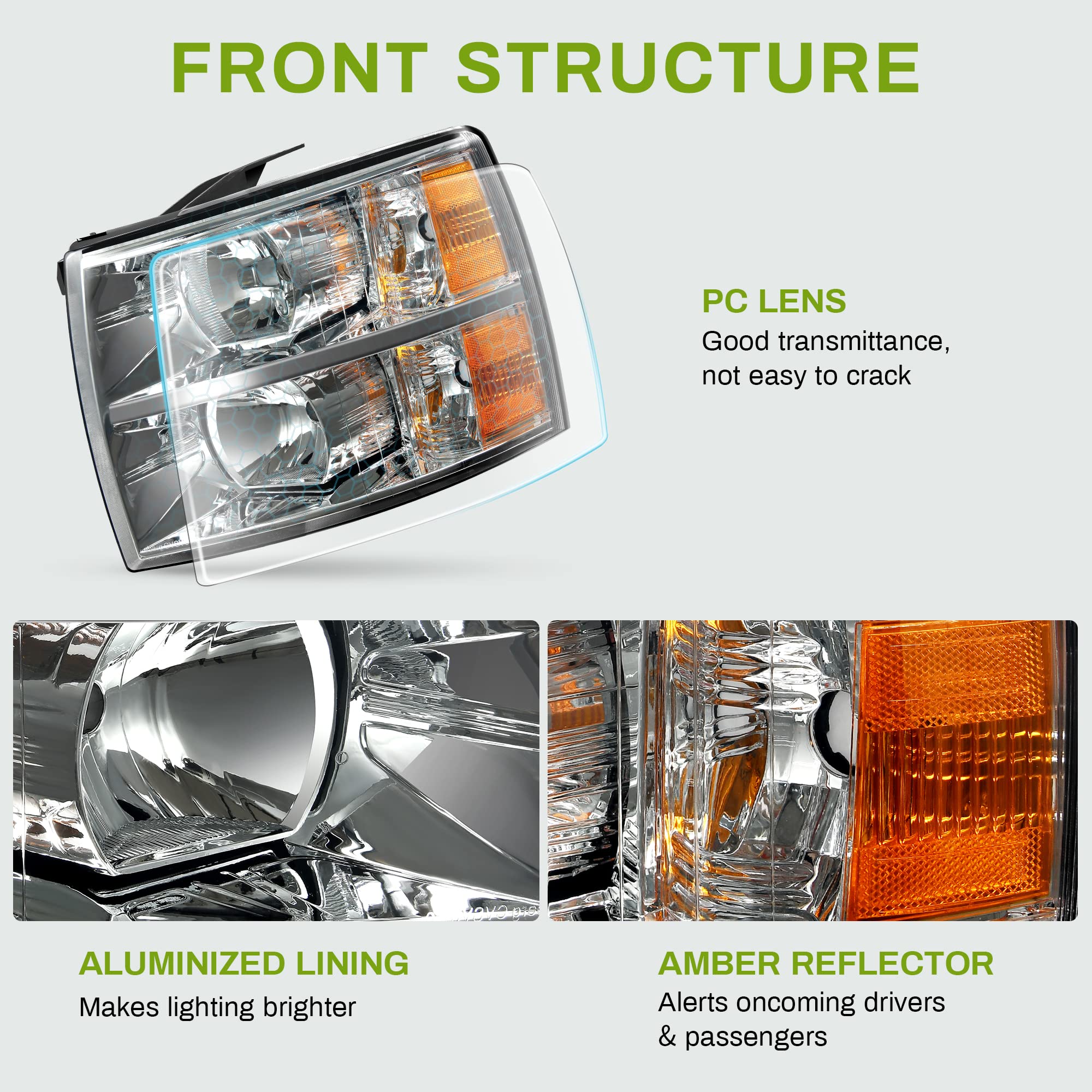 FRONT STRUCTURE

PC LENS
Good transmittance, not easy to crack

ALUMINIZED LINING
Makes lighting brighter

AMBER REFLECTOR
Alerts oncoming drivers & passengers