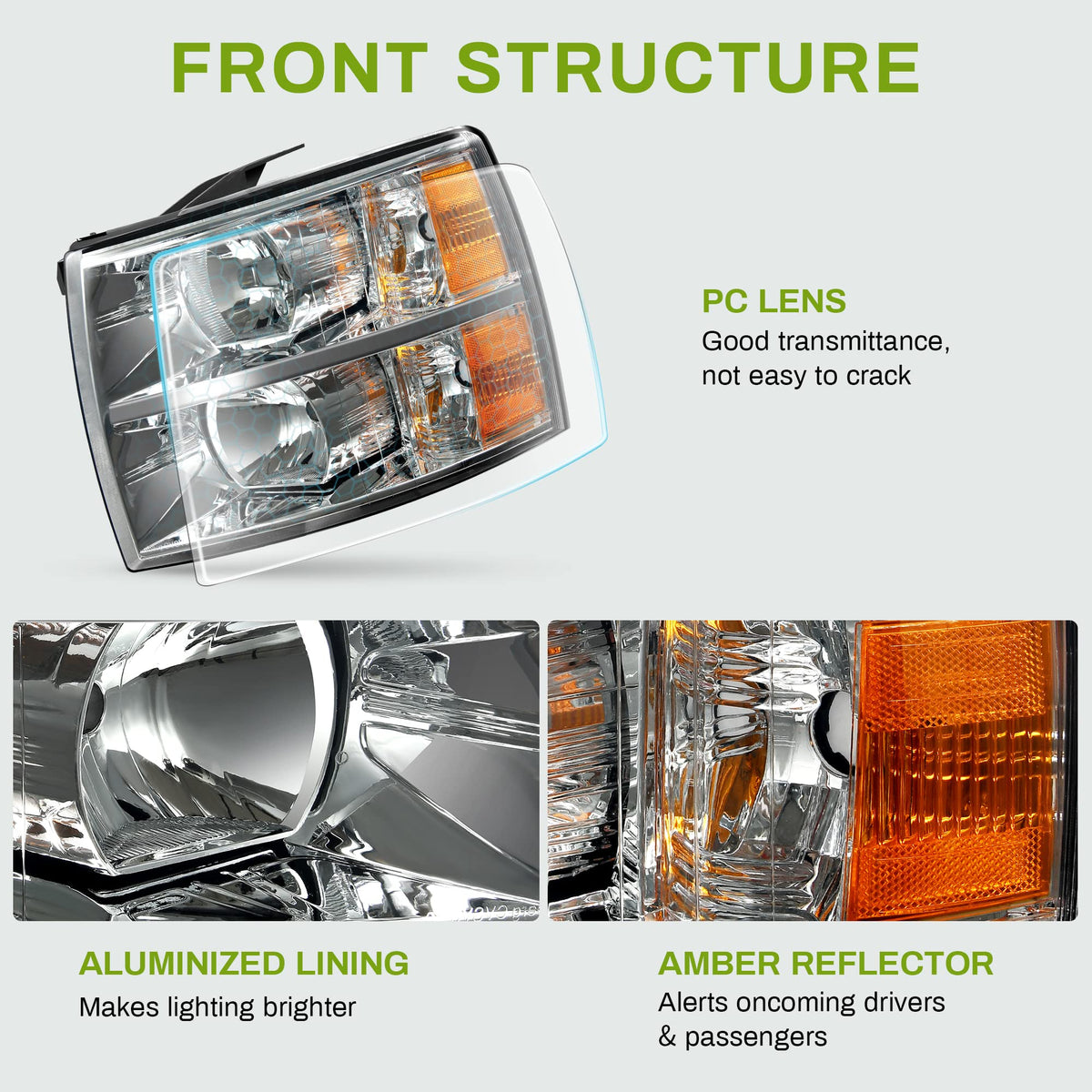 FRONT STRUCTURE

PC LENS
Good transmittance, not easy to crack

ALUMINIZED LINING
Makes lighting brighter

AMBER REFLECTOR
Alerts oncoming drivers & passengers