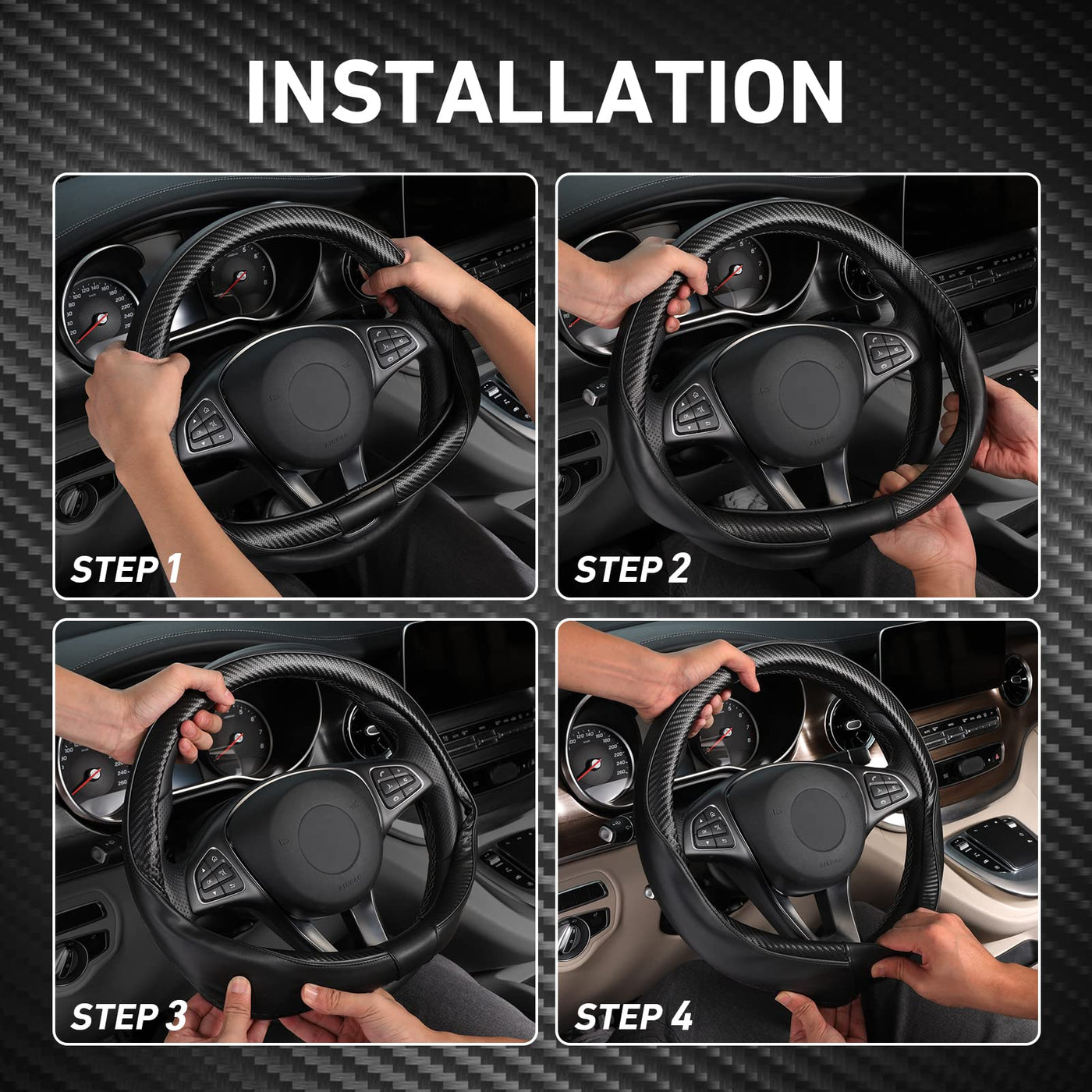 INSTALLATION

STEP 1

STEP 2

STEP 3

STEP 4