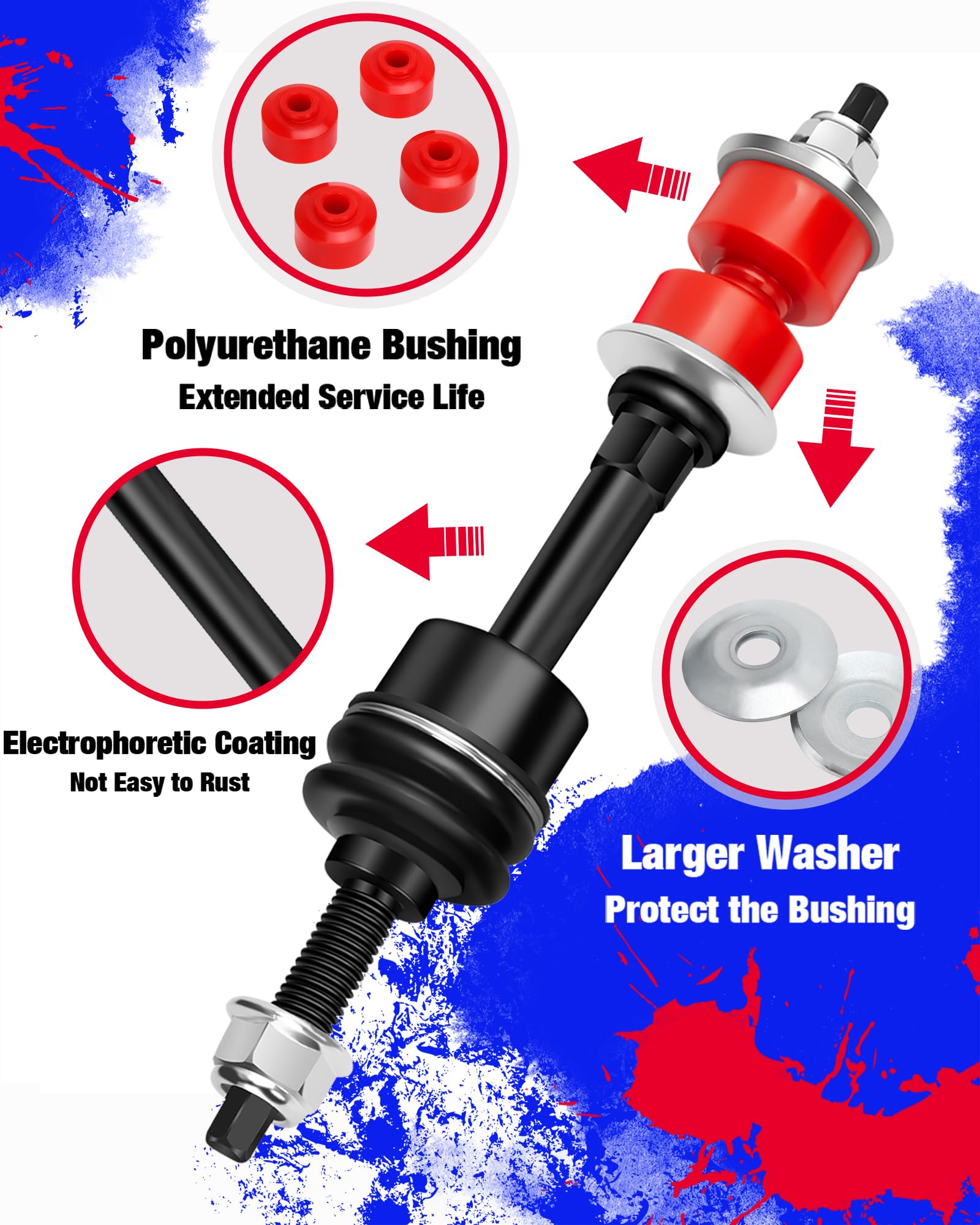 Polyurethane Bushing
Extended Service Life

Electrophoretic Coating
Not Easy to Rust

Larger Washer
Protect the Bushing