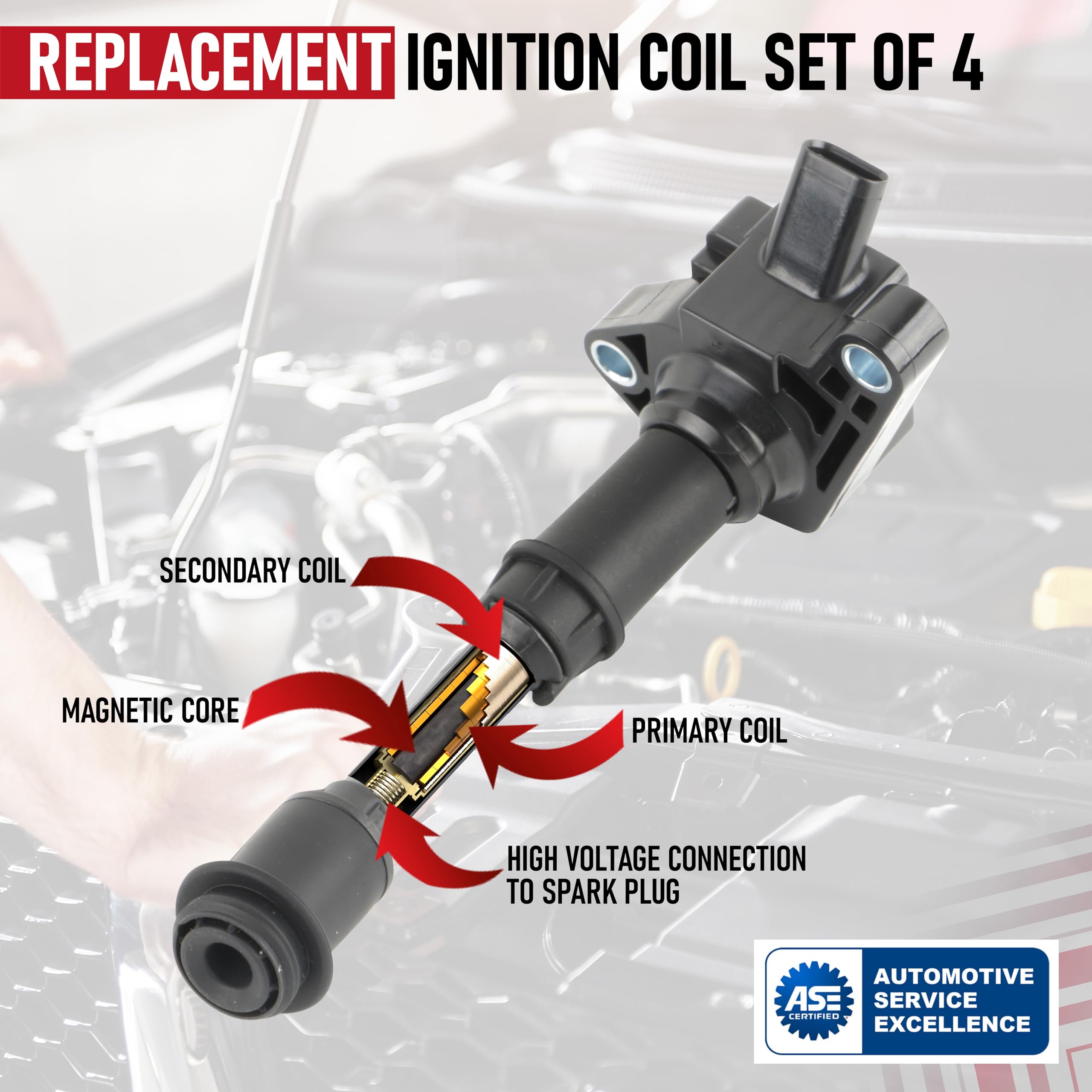 REPLACEMENT IGNITION COIL SET OF 4

SECONDARY COIL

MAGNETIC CORE

PRIMARY COIL

HIGH VOLTAGE CONNECTION TO SPARK PLUG

ASE CERTIFIED

AUTOMOTIVE SERVICE EXCELLENCE