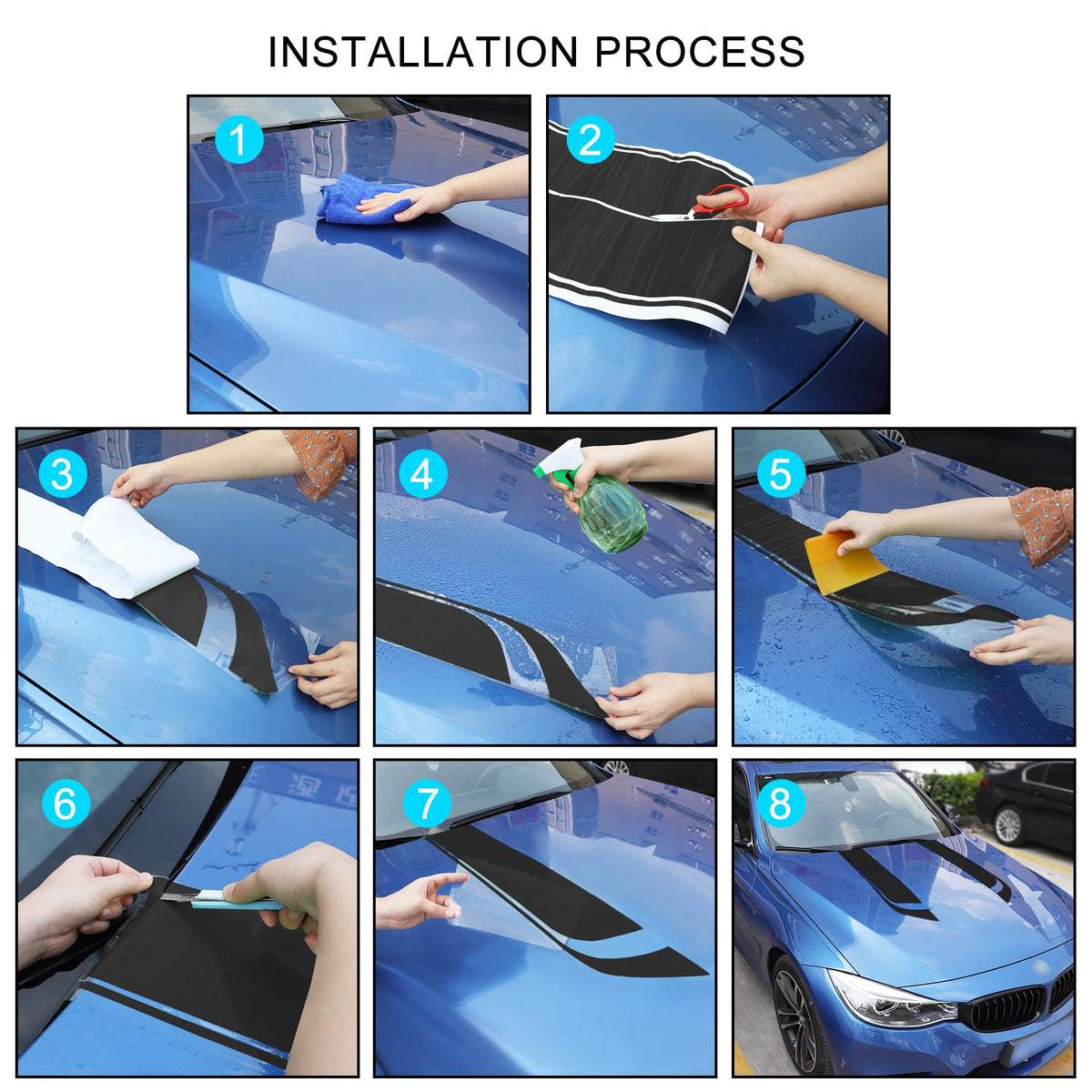 INSTALLATION PROCESS

1

2

3

4

5

6

7

8