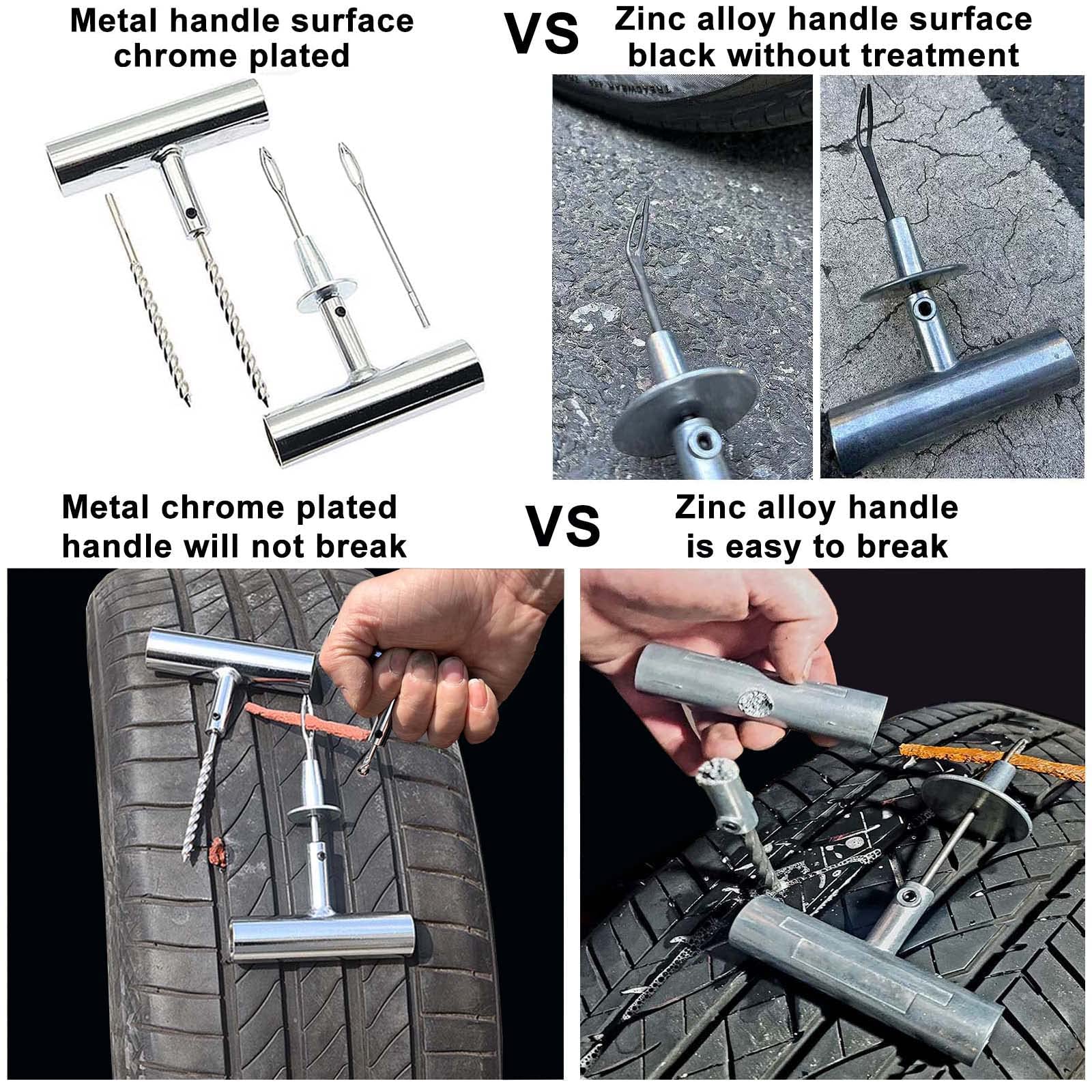 Metal handle surface chrome plated

VS

Zinc alloy handle surface black without treatment

Metal chrome plated handle will not break

VS

Zinc alloy handle is easy to break