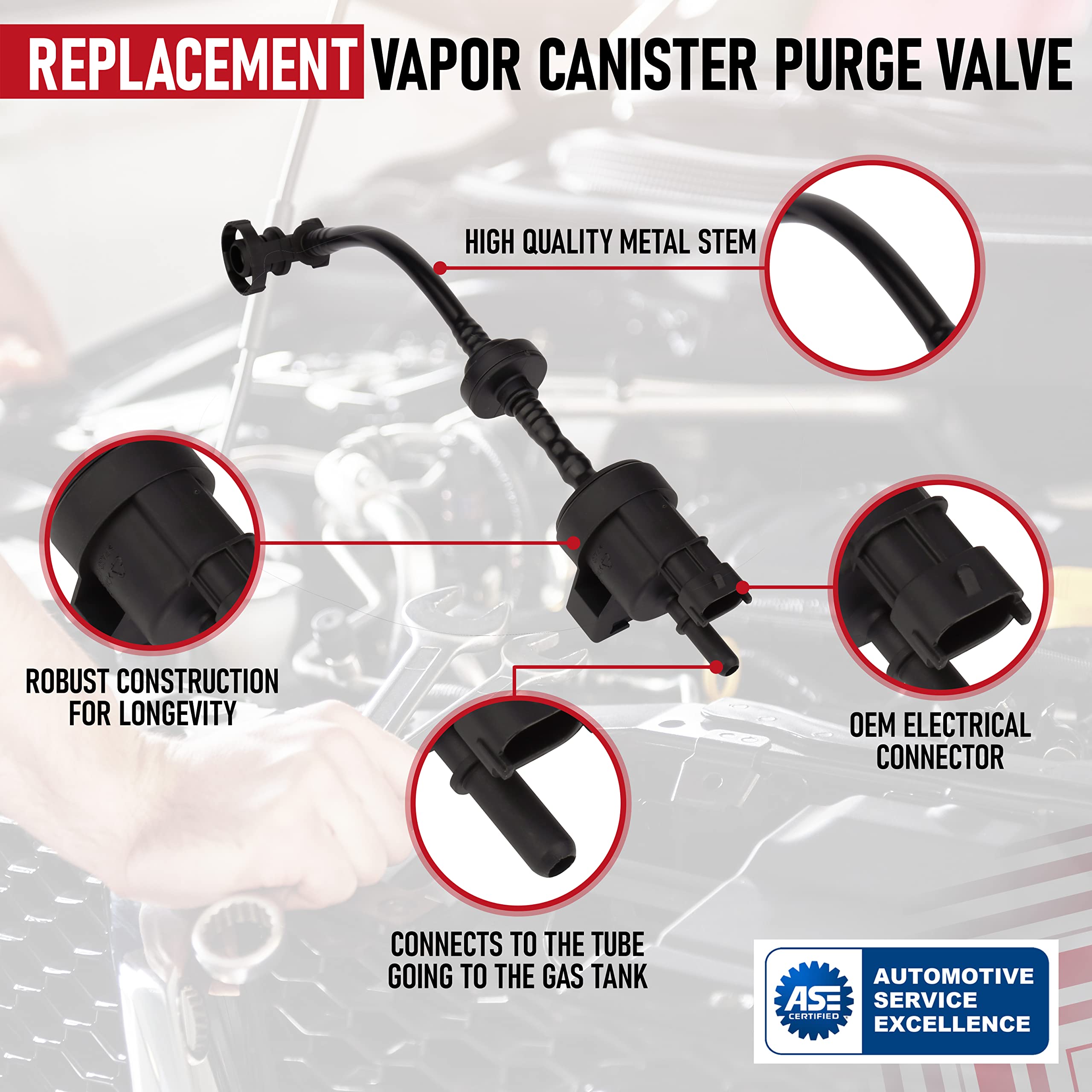 REPLACEMENT VAPOR CANISTER PURGE VALVE

HIGH QUALITY METAL STEM

ROBUST CONSTRUCTION FOR LONGEVITY

OEM ELECTRICAL CONNECTOR

CONNECTS TO THE TUBE GOING TO THE GAS TANK

ASE CERTIFIED

AUTOMOTIVE SERVICE EXCELLENCE