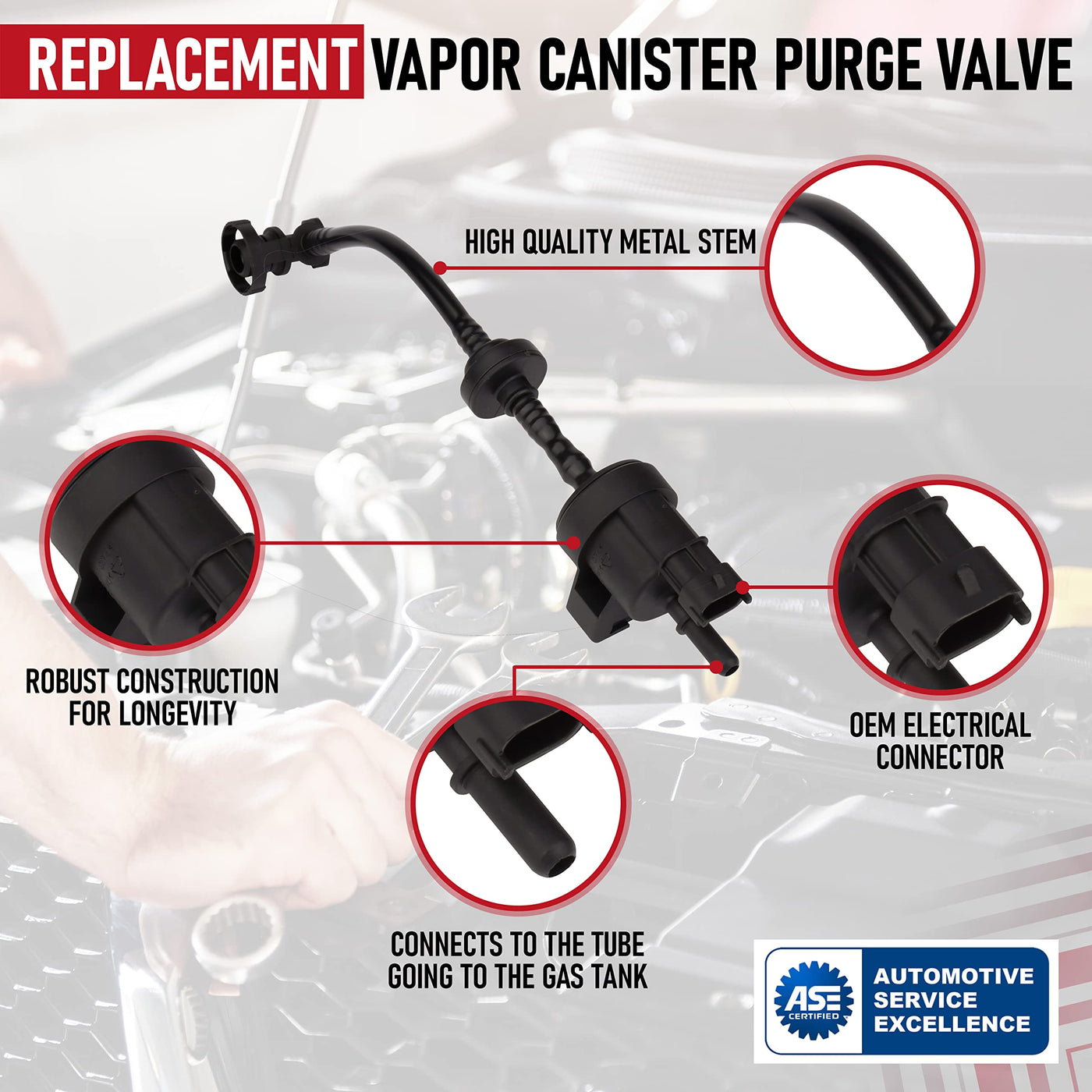 REPLACEMENT VAPOR CANISTER PURGE VALVE

HIGH QUALITY METAL STEM

ROBUST CONSTRUCTION FOR LONGEVITY

OEM ELECTRICAL CONNECTOR

CONNECTS TO THE TUBE GOING TO THE GAS TANK

ASE CERTIFIED

AUTOMOTIVE SERVICE EXCELLENCE