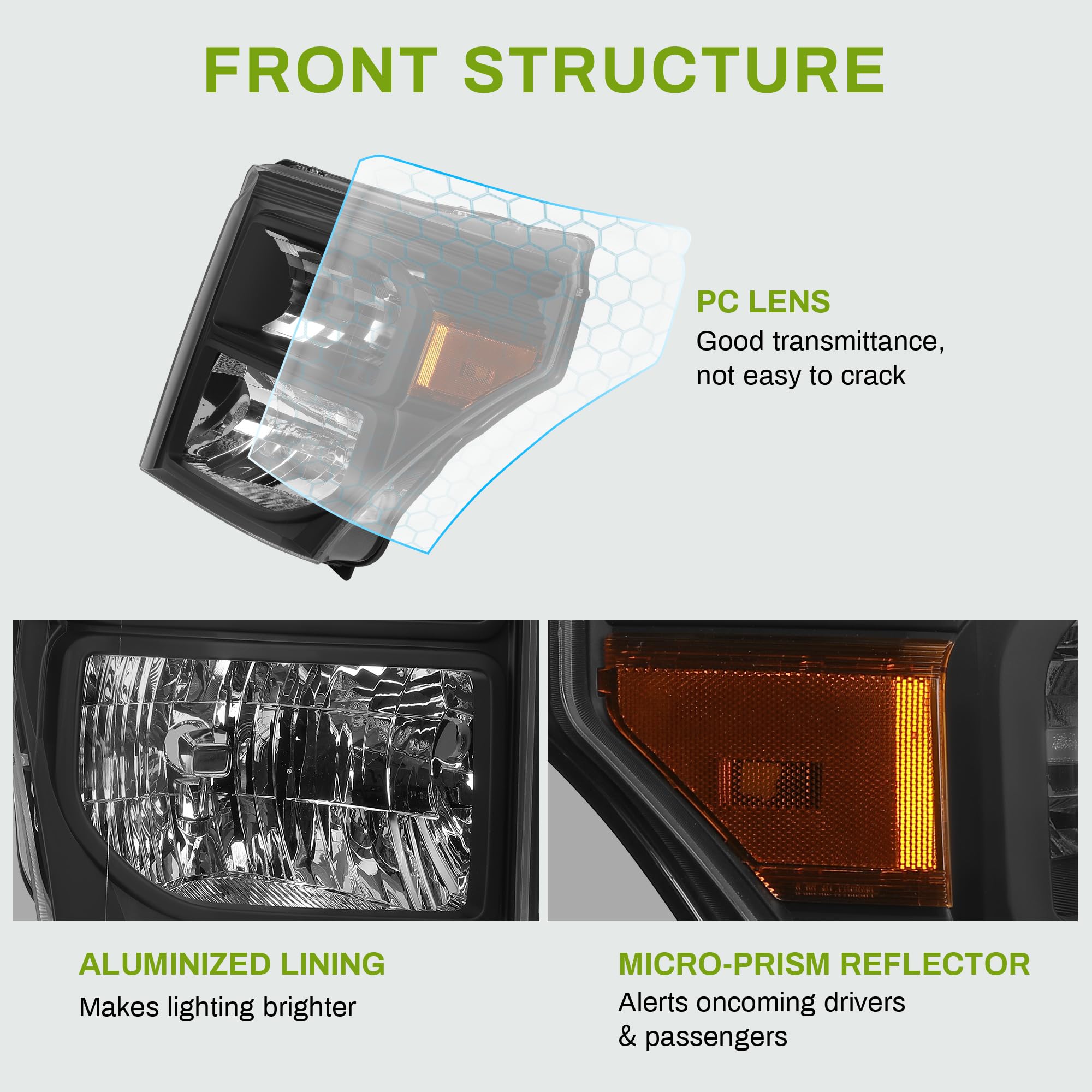 FRONT STRUCTURE

PC LENS
Good transmittance, not easy to crack

ALUMINIZED LINING
Makes lighting brighter

MICRO-PRISM REFLECTOR
Alerts oncoming drivers & passengers